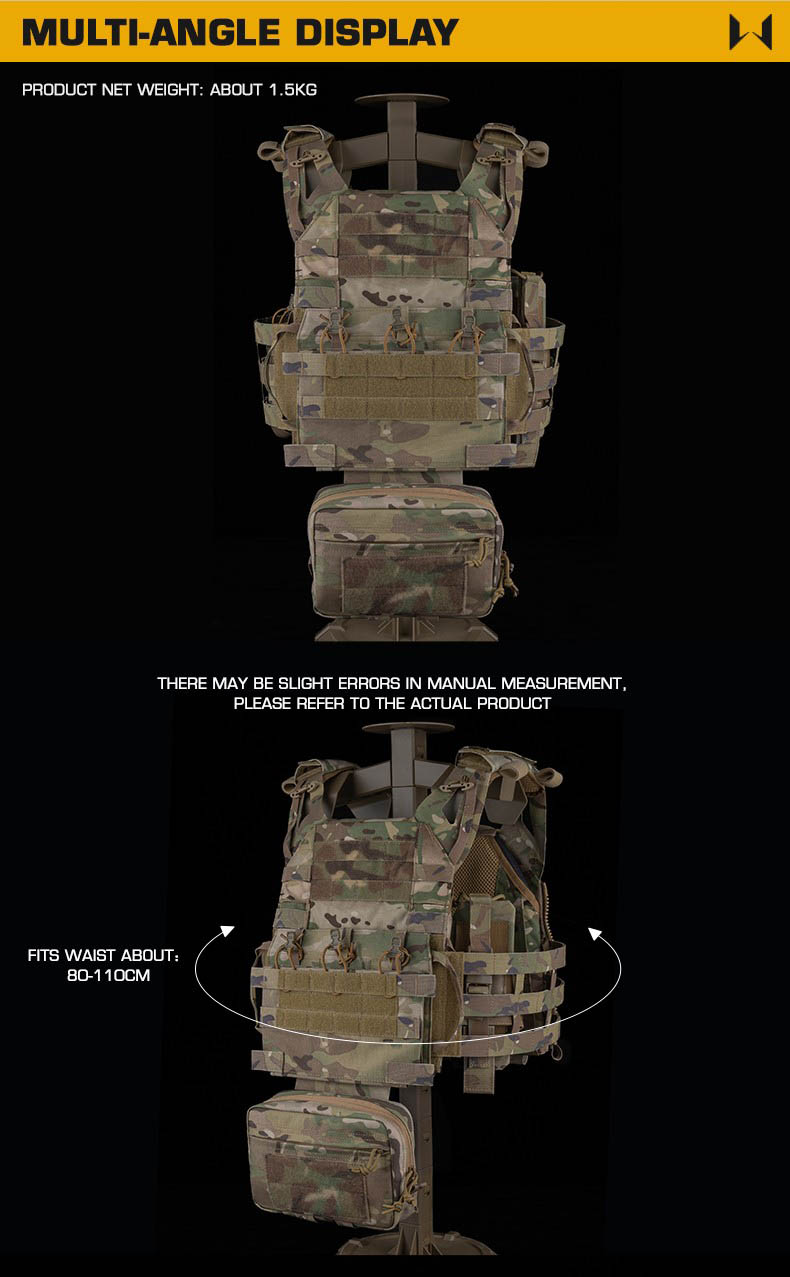 MULTI-ANGLE DISPLAY

PRODUCT NET WEIGHT: ABOUT 1.5KG

THERE MAY BE SLIGHT ERRORS IN MANUAL MEASUREMENT, PLEASE REFER TO THE ACTUAL PRODUCT

FITS WAIST ABOUT: 80-110CM