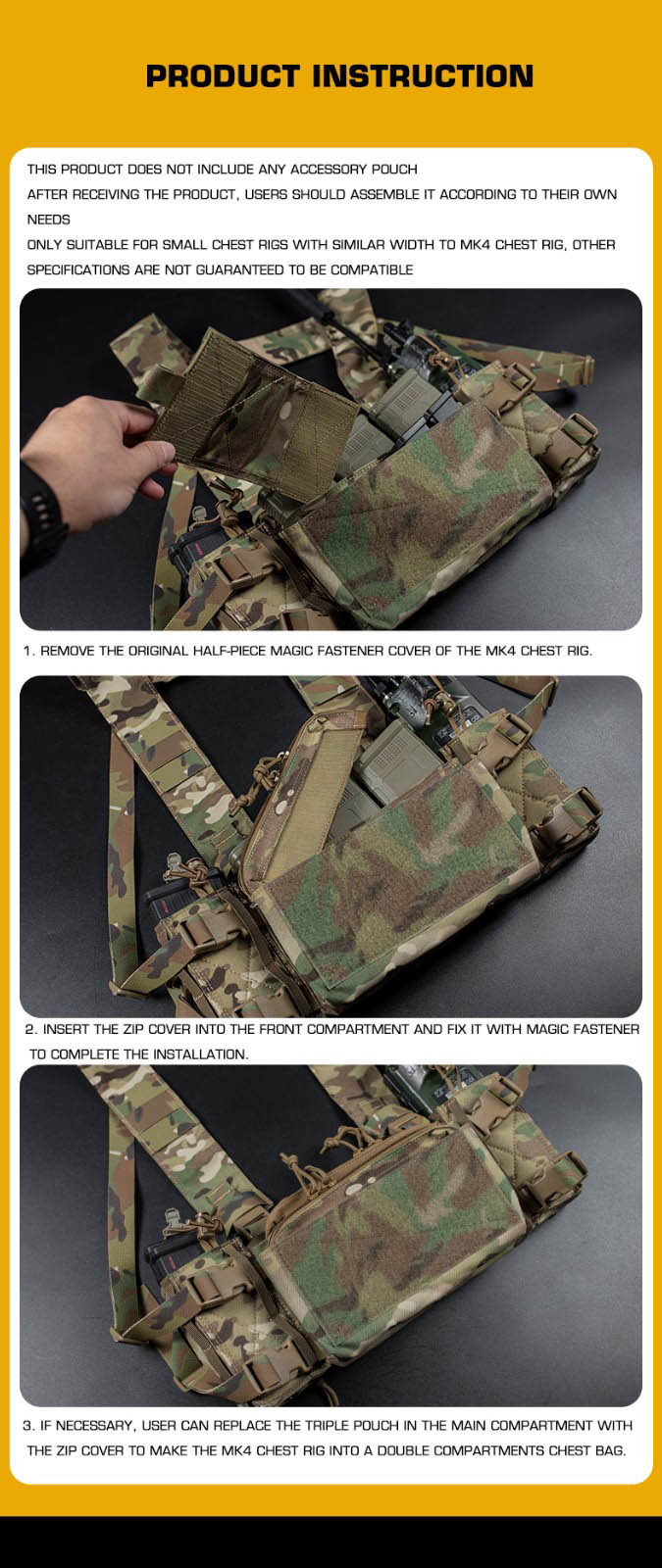 PRODUCT INSTRUCTION

THIS PRODUCT DOES NOT INCLUDE ANY ACCESSORY POUCH
AFTER RECEIVING THE PRODUCT, USERS SHOULD ASSEMBLE IT ACCORDING TO THEIR OWN NEEDS
ONLY SUITABLE FOR SMALL CHEST RIGS WITH SIMILAR WIDTH TO MK4 CHEST RIG, OTHER SPECIFICATIONS ARE NOT GUARANTEED TO BE COMPATIBLE

1. REMOVE THE ORIGINAL HALF-PIECE MAGIC FASTENER COVER OF THE MK4 CHEST RIG.

2. INSERT THE ZIP COVER INTO THE FRONT COMPARTMENT AND FIX IT WITH MAGIC FASTENER TO COMPLETE THE INSTALLATION.

3. IF NECESSARY, USER CAN REPLACE THE TRIPLE POUCH IN THE MAIN COMPARTMENT WITH THE ZIP COVER TO MAKE THE MK4 CHEST RIG INTO A DOUBLE COMPARTMENTS CHEST BAG.