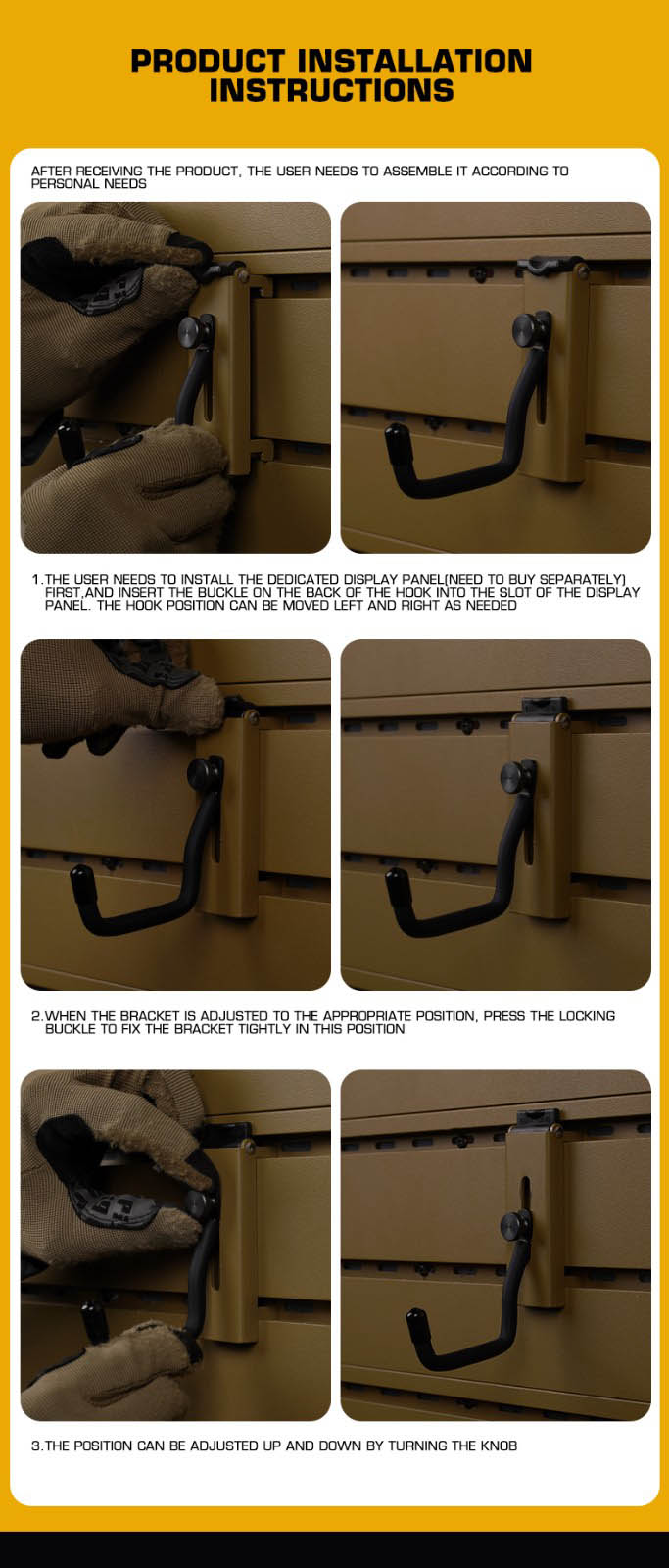 PRODUCT INSTALLATION INSTRUCTIONS

AFTER RECEIVING THE PRODUCT, THE USER NEEDS TO ASSEMBLE IT ACCORDING TO PERSONAL NEEDS

1.THE USER NEEDS TO INSTALL THE DEDICATED DISPLAY PANEL(NEED TO BUY SEPARATELY) FIRST,AND INSERT THE BUCKLE ON THE BACK OF THE HOOK INTO THE SLOT OF THE DISPLAY PANEL. THE HOOK POSITION CAN BE MOVED LEFT AND RIGHT AS NEEDED

2.WHEN THE BRACKET IS ADJUSTED TO THE APPROPRIATE POSITION, PRESS THE LOCKING BUCKLE TO FIX THE BRACKET TIGHTLY IN THIS POSITION

3.THE POSITION CAN BE ADJUSTED UP AND DOWN BY TURNING THE KNOB