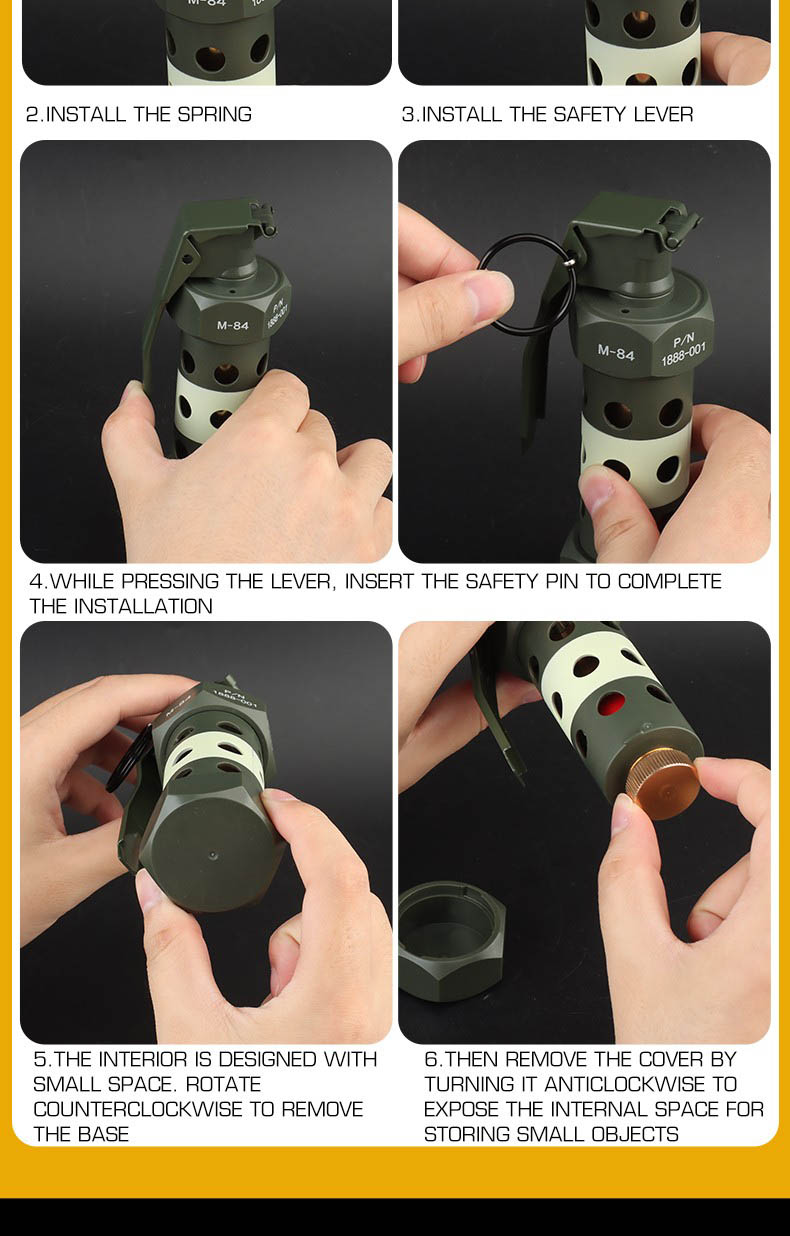 M-84

2.INSTALL THE SPRING

3.INSTALL THE SAFETY LEVER

M-84
P/N
1888-001

M-84
P/N
1888-001

4.WHILE PRESSING THE LEVER, INSERT THE SAFETY PIN TO COMPLETE THE INSTALLATION

M-84
P/N
1888-001

5.THE INTERIOR IS DESIGNED WITH SMALL SPACE. ROTATE COUNTERCLOCKWISE TO REMOVE THE BASE

6.THEN REMOVE THE COVER BY TURNING IT ANTICLOCKWISE TO EXPOSE THE INTERNAL SPACE FOR STORING SMALL OBJECTS