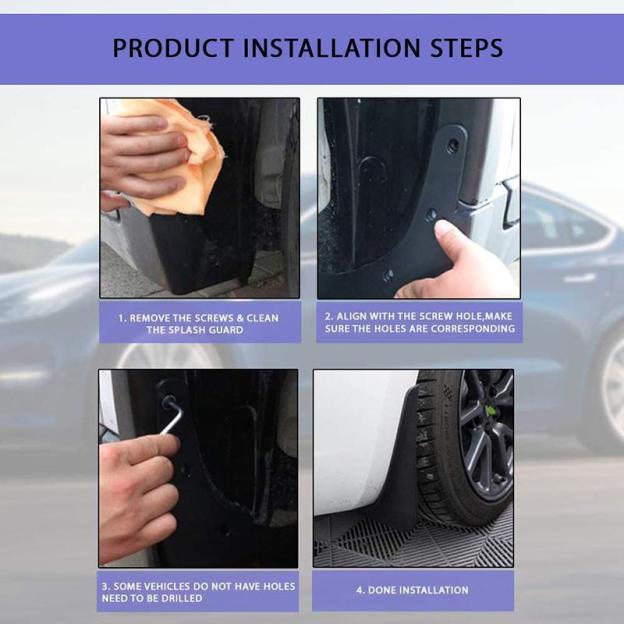 PRODUCT INSTALLATION STEPS

1. REMOVE THE SCREWS & CLEAN THE SPLASH GUARD

2. ALIGN WITH THE SCREW HOLE,MAKE SURE THE HOLES ARE CORRESPONDING

3. SOME VEHICLES DO NOT HAVE HOLES NEED TO BE DRILLED

4. DONE INSTALLATION