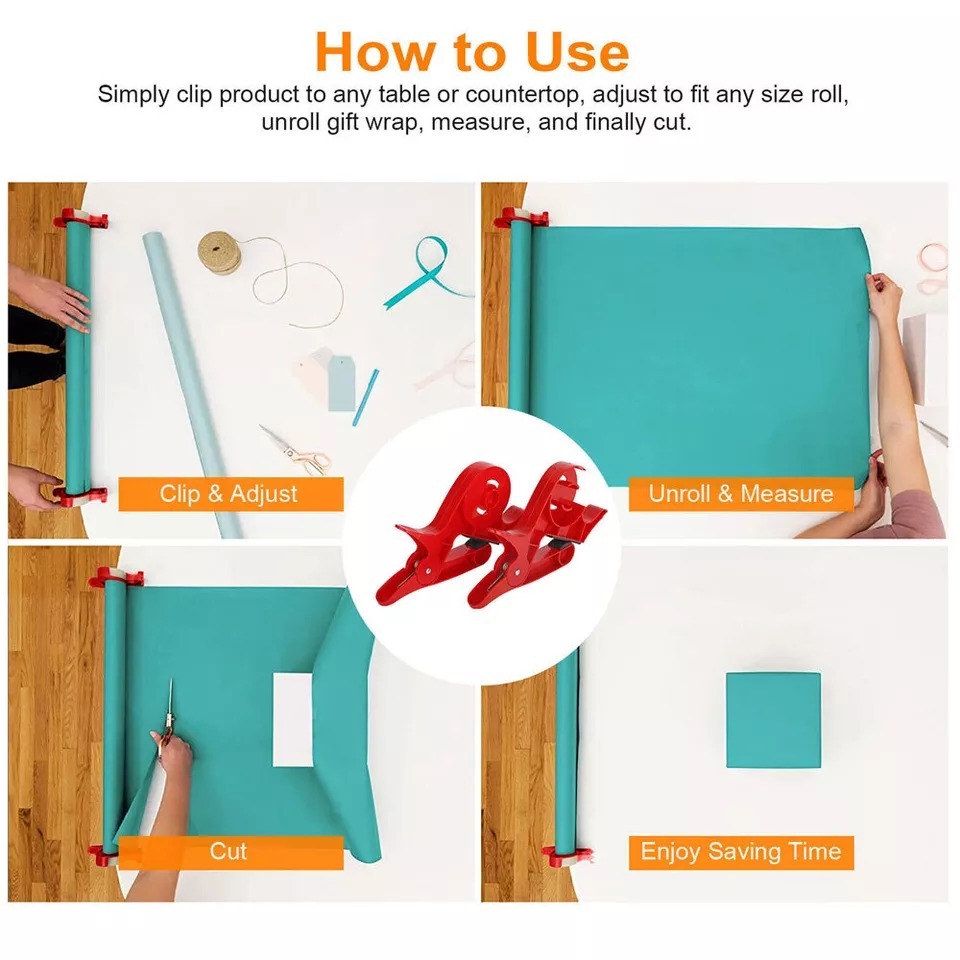 How to Use

Simply clip product to any table or countertop, adjust to fit any size roll, unroll gift wrap, measure, and finally cut.

Clip & Adjust

Unroll & Measure

Cut

Enjoy Saving Time