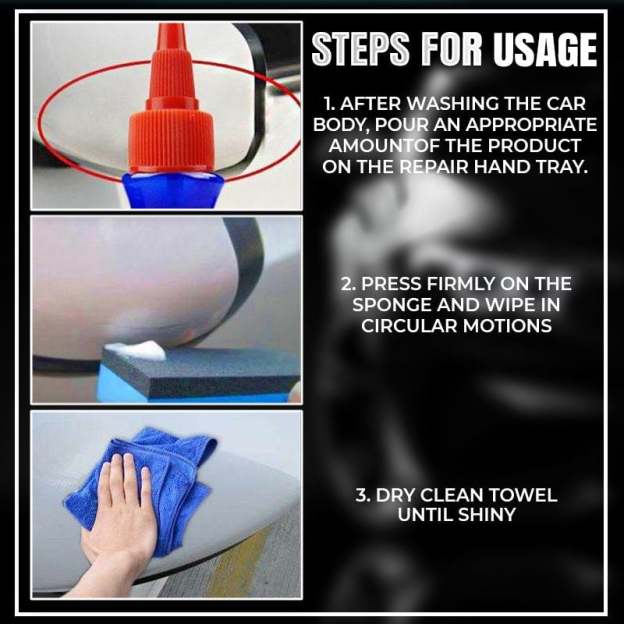 STEPS FOR USAGE

1. AFTER WASHING THE CAR BODY, POUR AN APPROPRIATE AMOUNTOF THE PRODUCT ON THE REPAIR HAND TRAY.

2. PRESS FIRMLY ON THE SPONGE AND WIPE IN CIRCULAR MOTIONS

3. DRY CLEAN TOWEL UNTIL SHINY