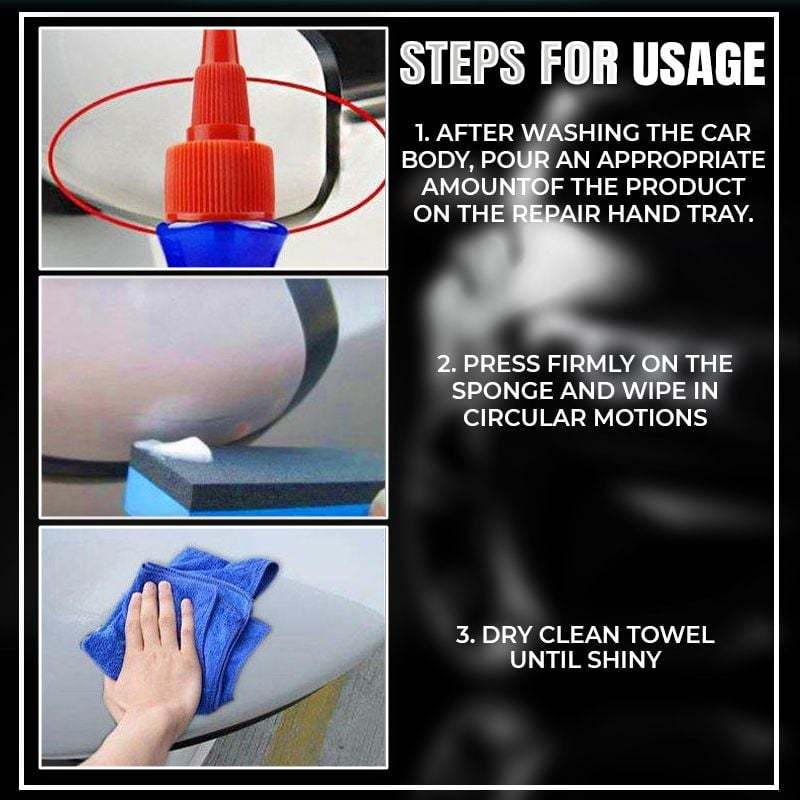 STEPS FOR USAGE

1. AFTER WASHING THE CAR BODY, POUR AN APPROPRIATE AMOUNTOF THE PRODUCT ON THE REPAIR HAND TRAY.

2. PRESS FIRMLY ON THE SPONGE AND WIPE IN CIRCULAR MOTIONS

3. DRY CLEAN TOWEL UNTIL SHINY