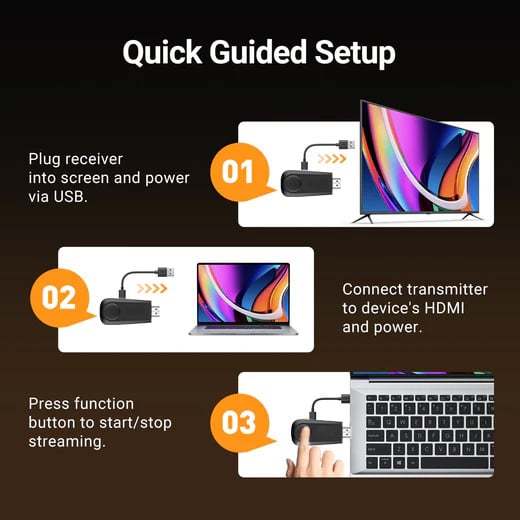 Quick Guided Setup

Plug receiver into screen and power via USB.

01

02

Connect transmitter to device's HDMI and power.

Press function button to start/stop streaming.

03