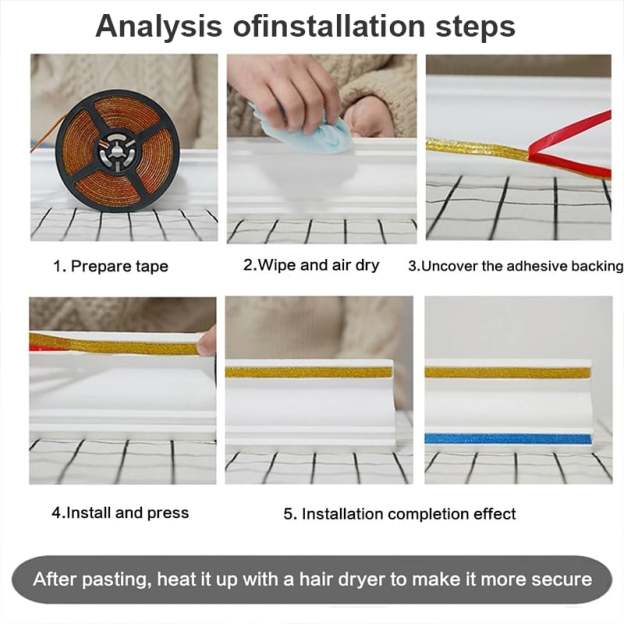 Analysis ofinstallation steps

1. Prepare tape

2.Wipe and air dry

3.Uncover the adhesive backing

4.Install and press

5. Installation completion effect

After pasting, heat it up with a hair dryer to make it more secure