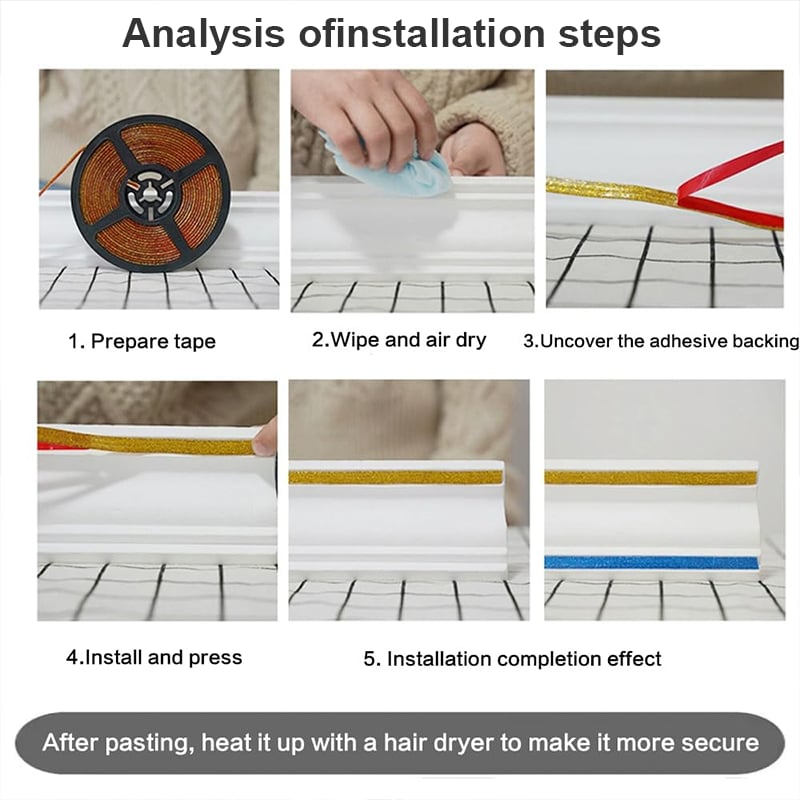 Analysis ofinstallation steps

1. Prepare tape

2.Wipe and air dry

3.Uncover the adhesive backing

4.Install and press

5. Installation completion effect

After pasting, heat it up with a hair dryer to make it more secure