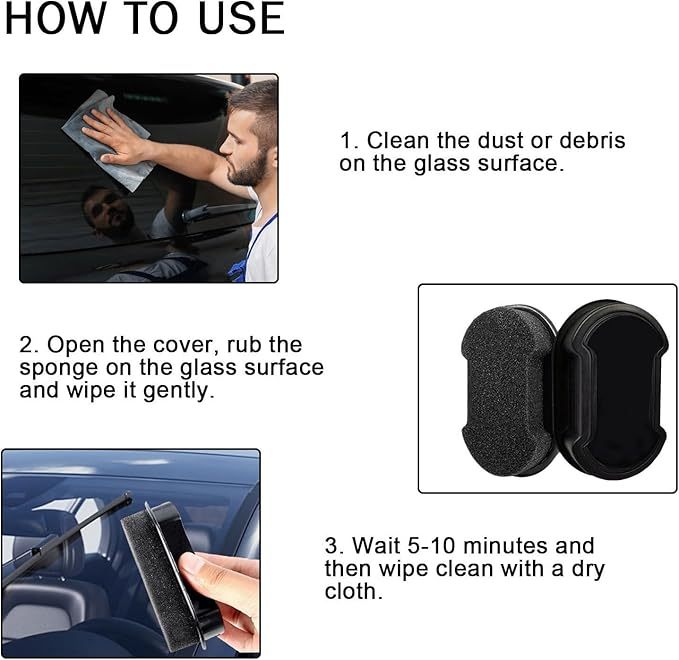 HOW TO USE

1. Clean the dust or debris on the glass surface.

2. Open the cover, rub the sponge on the glass surface and wipe it gently.

3. Wait 5-10 minutes and then wipe clean with a dry cloth.