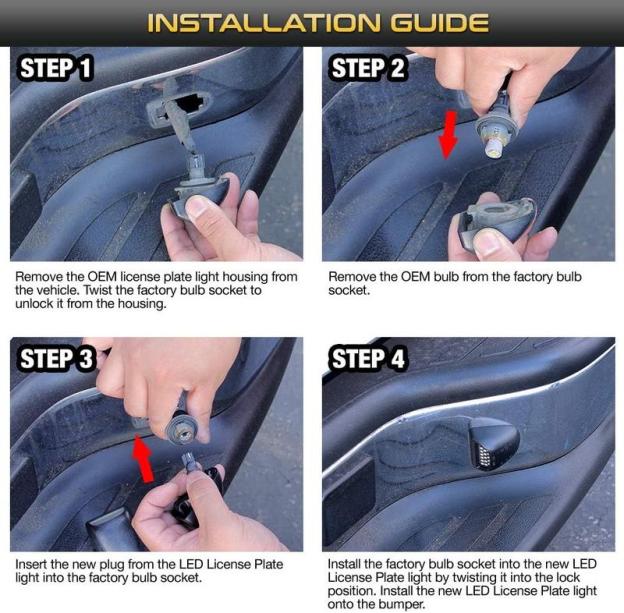 INSTALLATION GUIDE

STEP 1

Remove the OEM license plate light housing from the vehicle. Twist the factory bulb socket to unlock it from the housing.

STEP 2

Remove the OEM bulb from the factory bulb socket.

STEP 3

Insert the new plug from the LED License Plate light into the factory bulb socket.

STEP 4

Install the factory bulb socket into the new LED License Plate light by twisting it into the lock position. Install the new LED License Plate light onto the bumper.