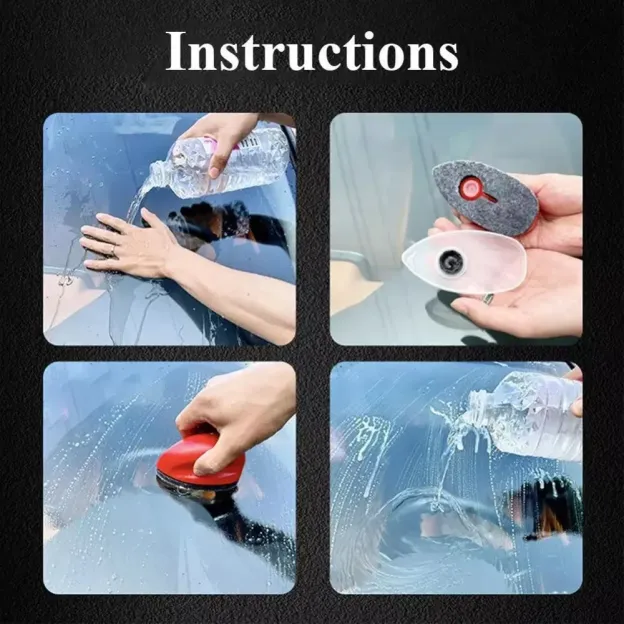 Instructions