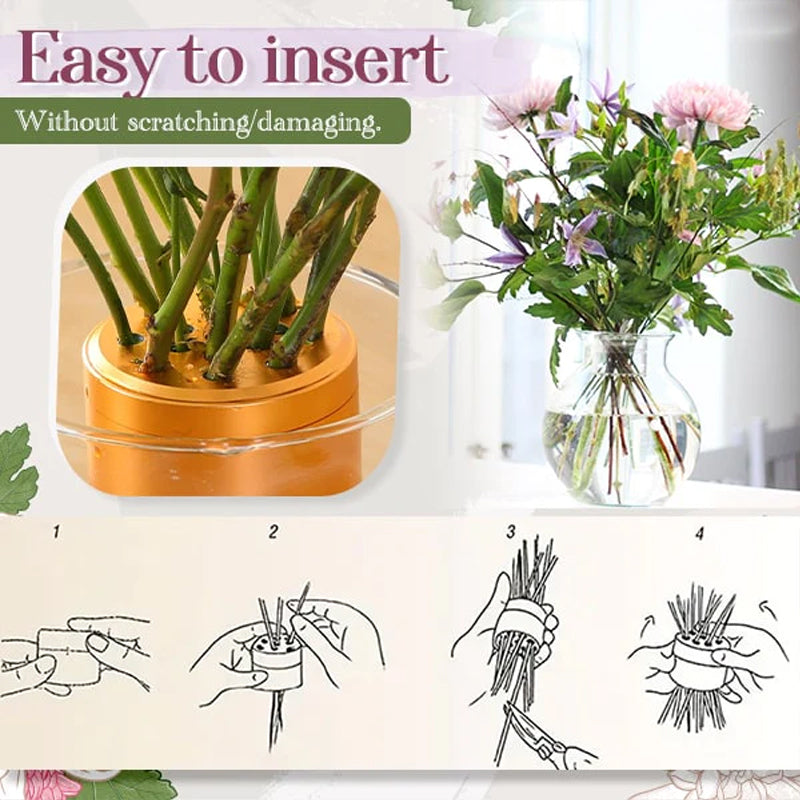 Easy to insert

Without scratching/damaging.

1

2

3

4