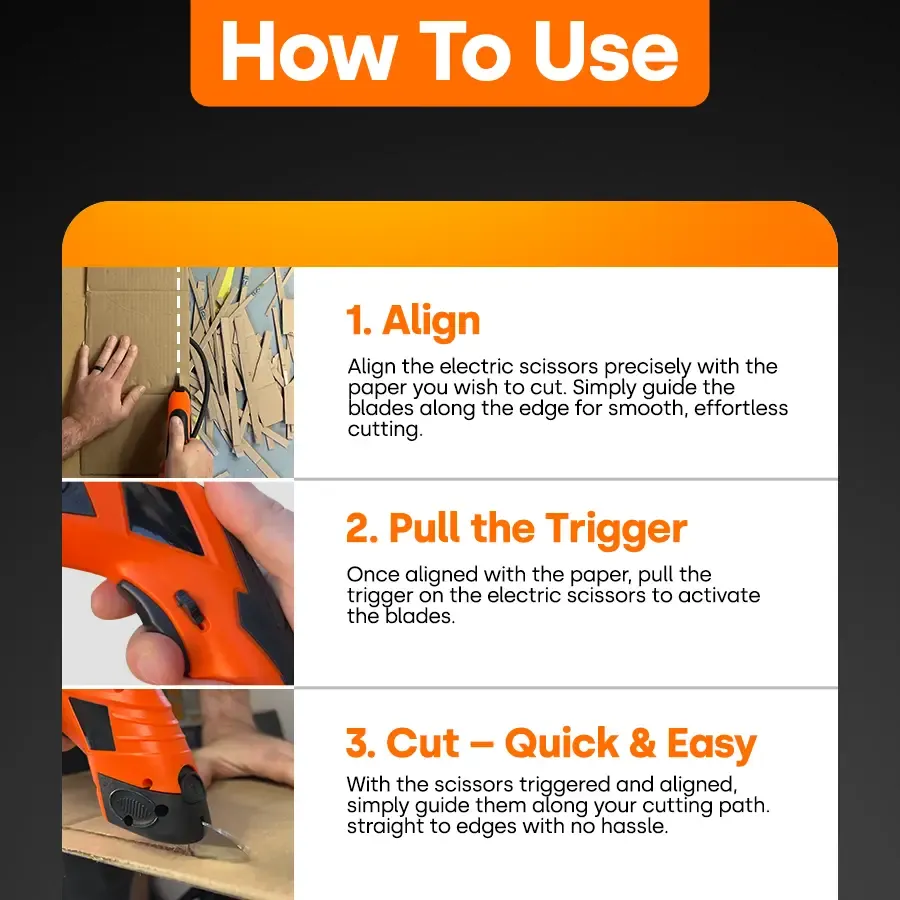 How To Use

1. Align

Align the electric scissors precisely with the paper you wish to cut. Simply guide the blades along the edge for smooth, effortless cutting.

2. Pull the Trigger

Once aligned with the paper, pull the trigger on the electric scissors to activate the blades.

3. Cut – Quick & Easy

With the scissors triggered and aligned, simply guide them along your cutting path. straight to edges with no hassle.