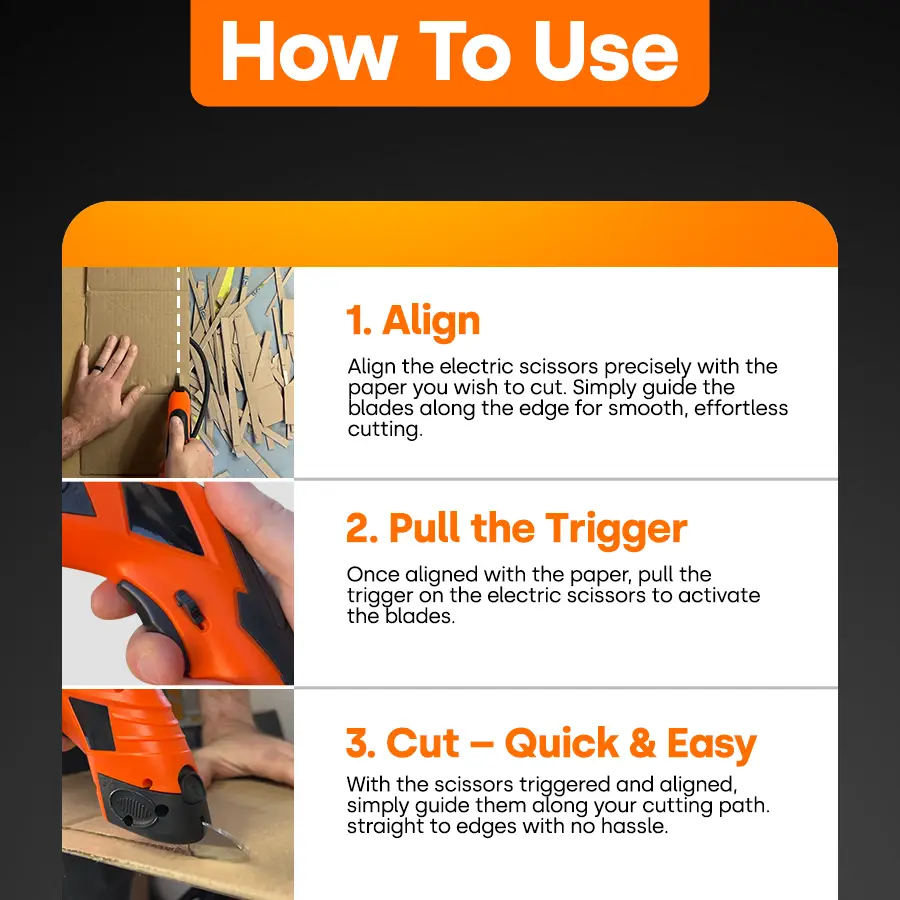 How To Use

1. Align

Align the electric scissors precisely with the paper you wish to cut. Simply guide the blades along the edge for smooth, effortless cutting.

2. Pull the Trigger

Once aligned with the paper, pull the trigger on the electric scissors to activate the blades.

3. Cut – Quick & Easy

With the scissors triggered and aligned, simply guide them along your cutting path. straight to edges with no hassle.