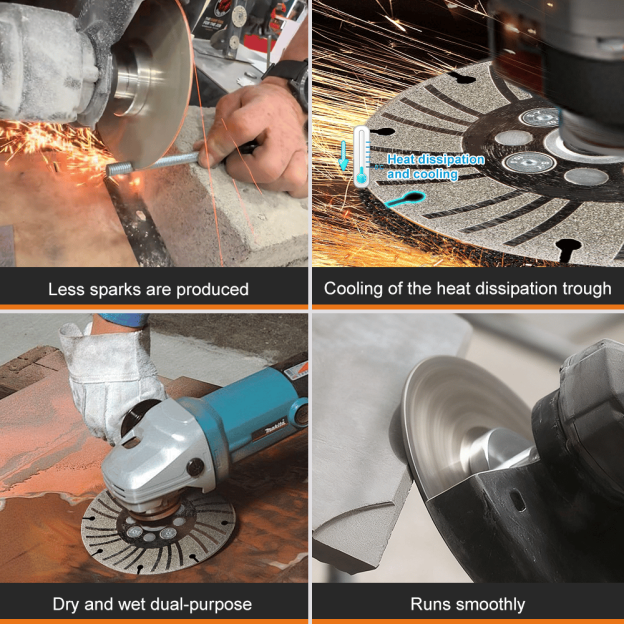 Less sparks are produced

Heat dissipation and cooling

Cooling of the heat dissipation trough

makita

Dry and wet dual-purpose

Runs smoothly