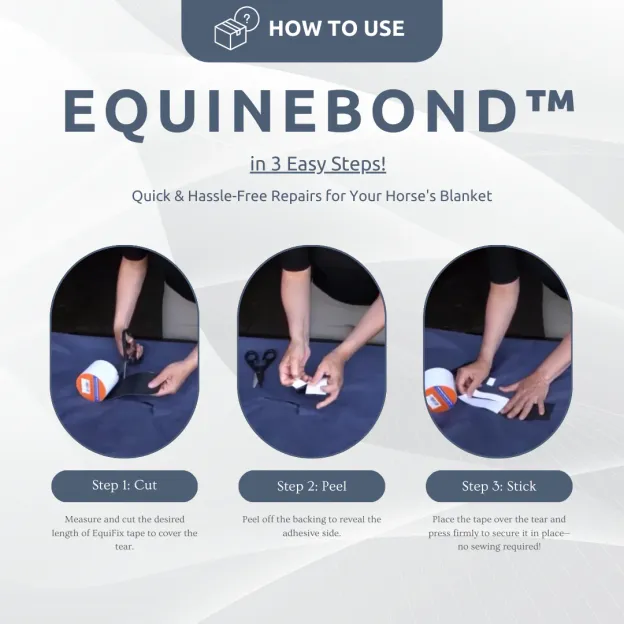 HOW TO USE

EQUINEBOND™

in 3 Easy Steps!

Quick & Hassle-Free Repairs for Your Horse's Blanket

Step 1: Cut

Measure and cut the desired length of EquiFix tape to cover the tear.

Step 2: Peel

Peel off the backing to reveal the adhesive side.

Step 3: Stick

Place the tape over the tear and press firmly to secure it in place—no sewing required!