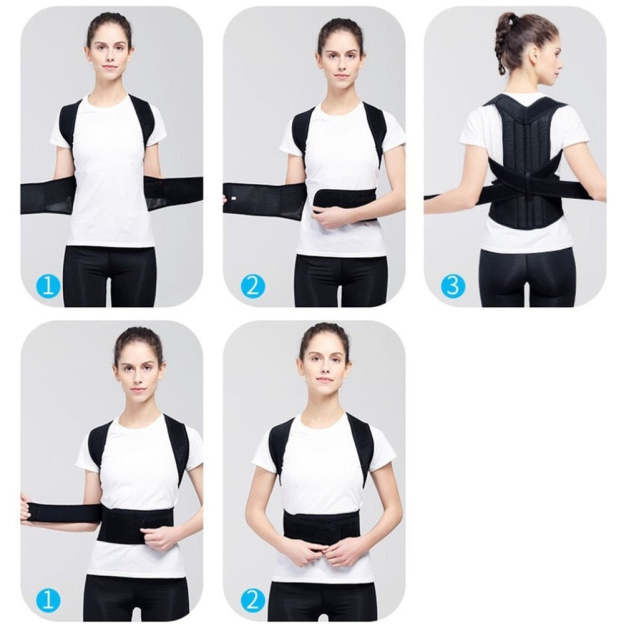 1

2

3

1

2