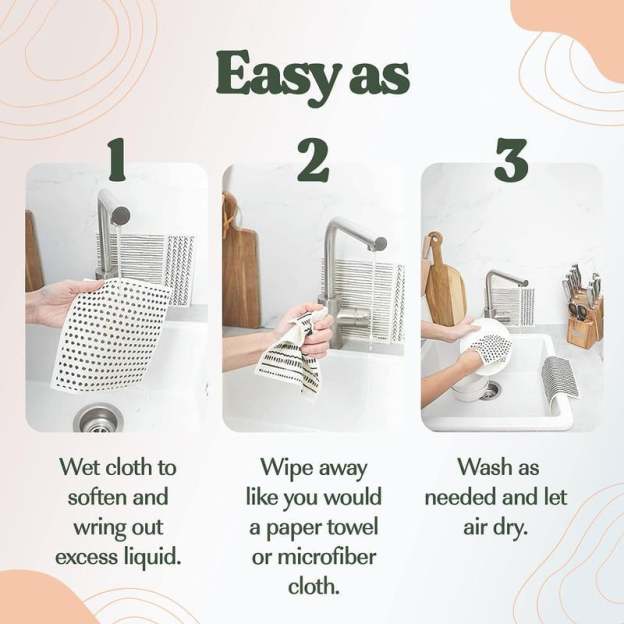 Easy as

1

Wet cloth to soften and wring out excess liquid.

2

Wipe away like you would a paper towel or microfiber cloth.

3

Wash as needed and let air dry.