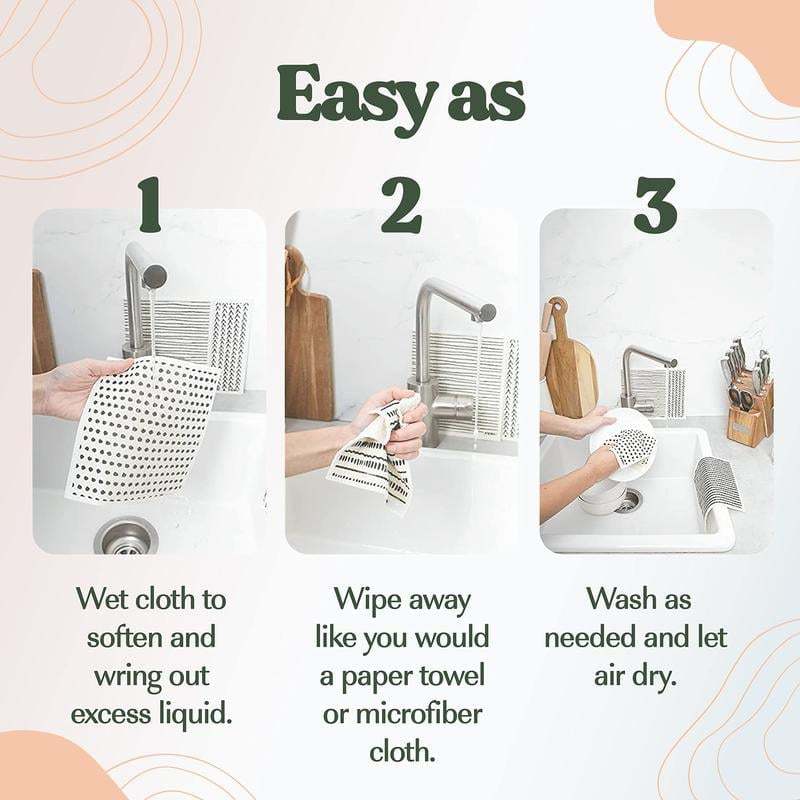 Easy as

1

Wet cloth to soften and wring out excess liquid.

2

Wipe away like you would a paper towel or microfiber cloth.

3

Wash as needed and let air dry.