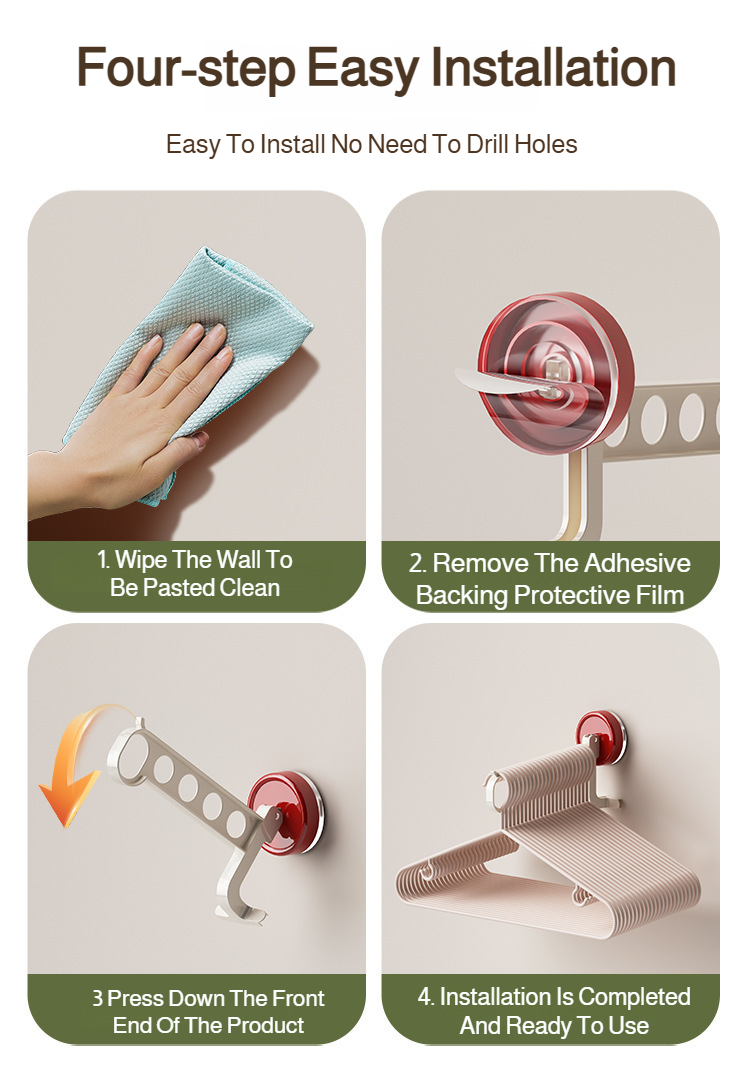 Four-step Easy Installation

Easy To Install No Need To Drill Holes

1. Wipe The Wall To Be Pasted Clean

2. Remove The Adhesive Backing Protective Film

3 Press Down The Front End Of The Product

4. Installation Is Completed And Ready To Use