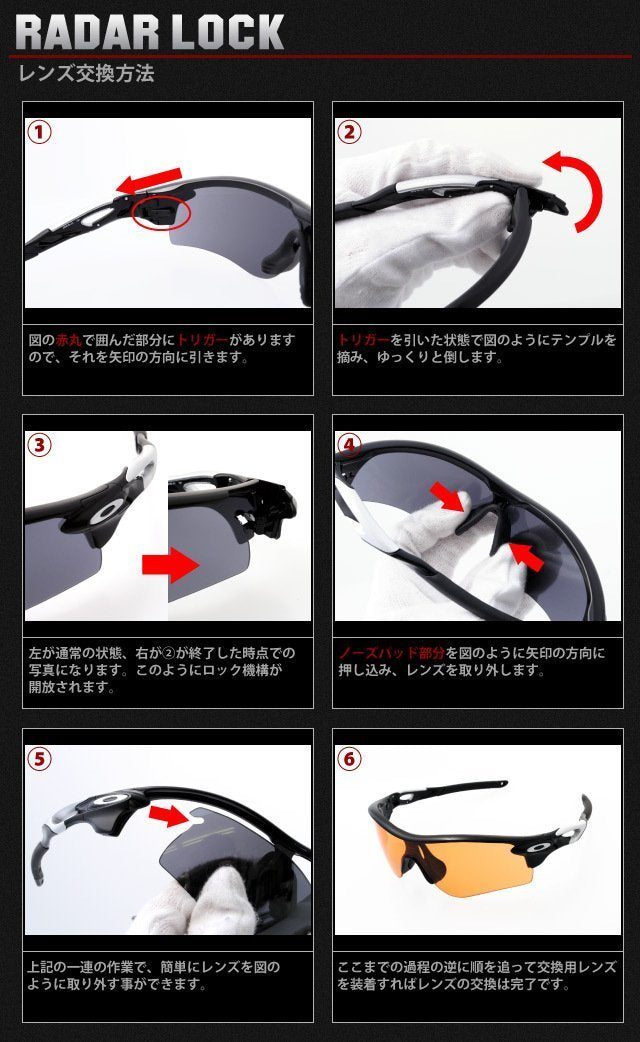 RADAR LOCK

レンズ交換方法

①

図の赤丸で囲んだ部分にトリガーがありますので、それを矢印の方向に引きます。

②

トリガーを引いた状態で図のようにテンプルを摘み、ゆっくりと倒します。

③

左が通常の状態、右が②が終了した時点での写真になります。このようにロック機構が開放されます。

④

ノーズパッド部分を図のように矢印の方向に押し込み、レンズを取り外します。

⑤

上記の一連の作業で、簡単にレンズを図のように取り外す事ができます。

⑥

ここまでの過程の逆に順を追って交換用レンズを装着すればレンズの交換は完了です。