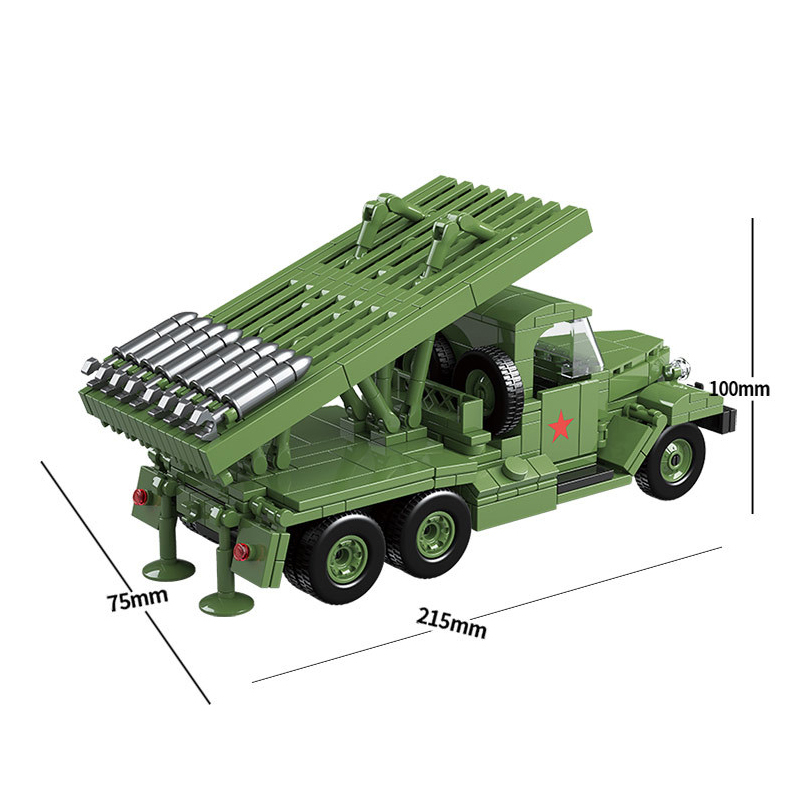 100mm

75mm

215mm