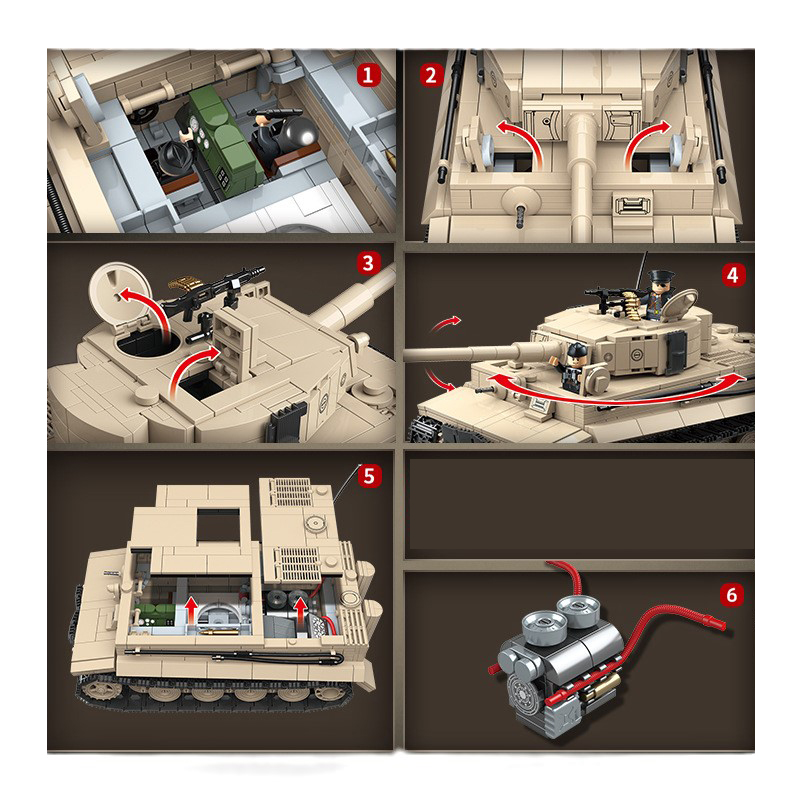 1
2
3
4
5
6