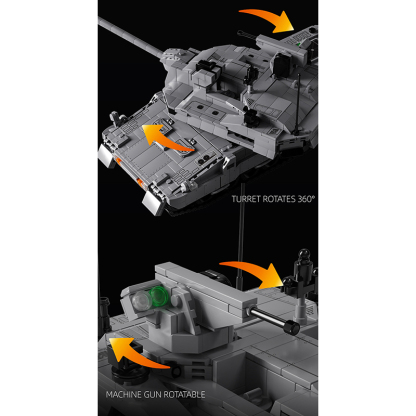 TURRET ROTATES 360°

MACHINE GUN ROTATABLE