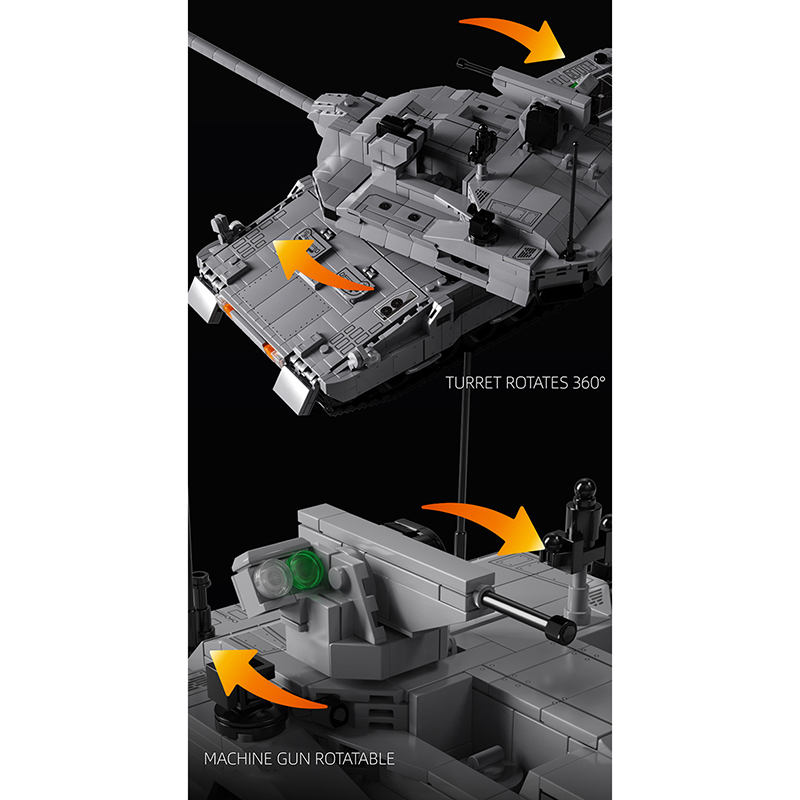 TURRET ROTATES 360°

MACHINE GUN ROTATABLE