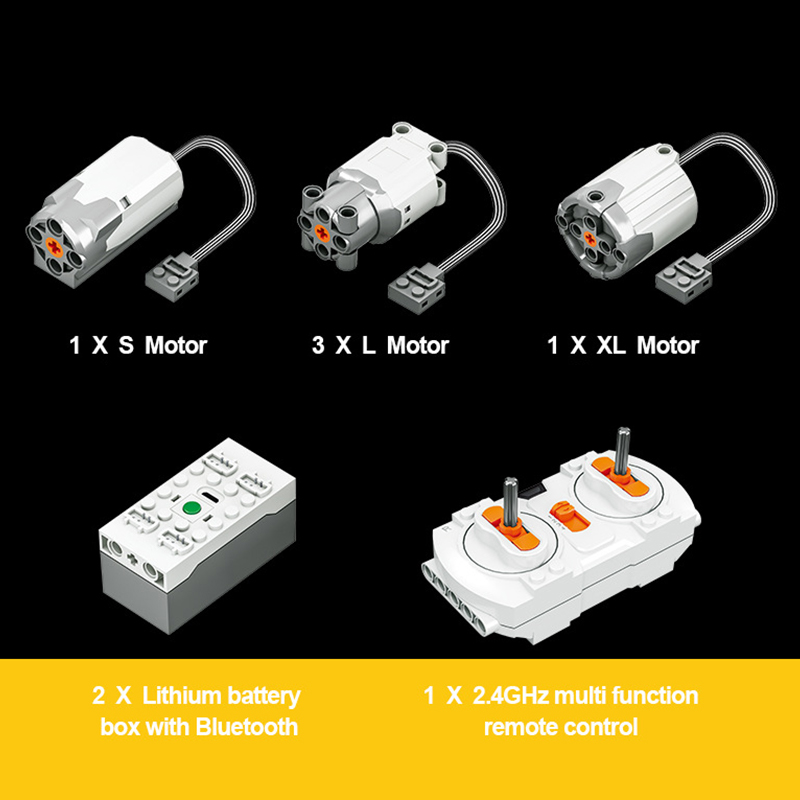 1 X S Motor

3 X L Motor

1 X XL Motor

2 X Lithium battery box with Bluetooth

1 X 2.4GHz multi function remote control