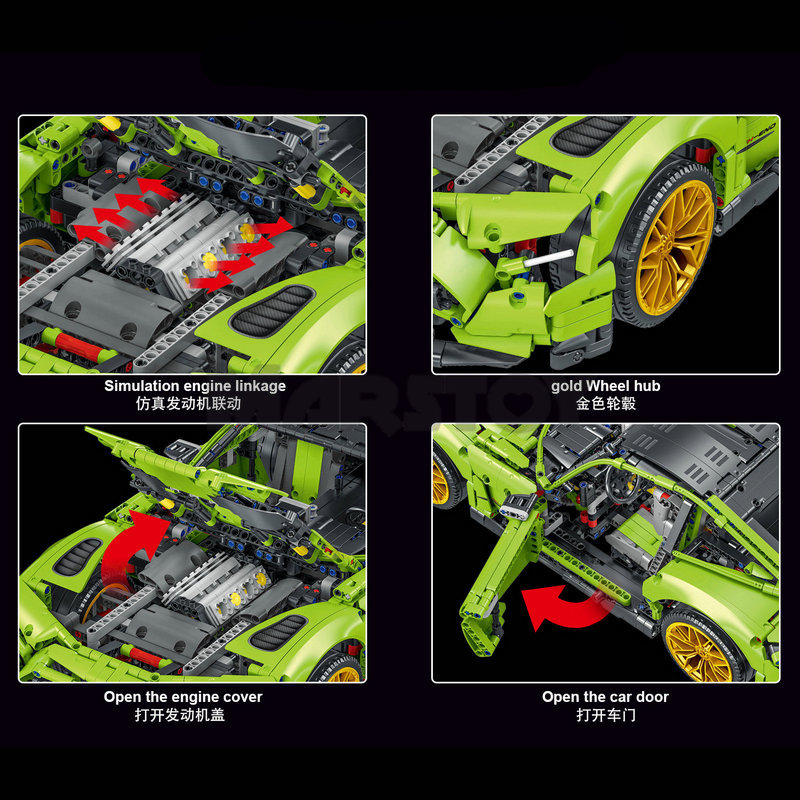 Simulation engine linkage
仿真发动机联动

gold Wheel hub
金色轮毂

Open the engine cover
打开发动机盖

Open the car door
打开车门