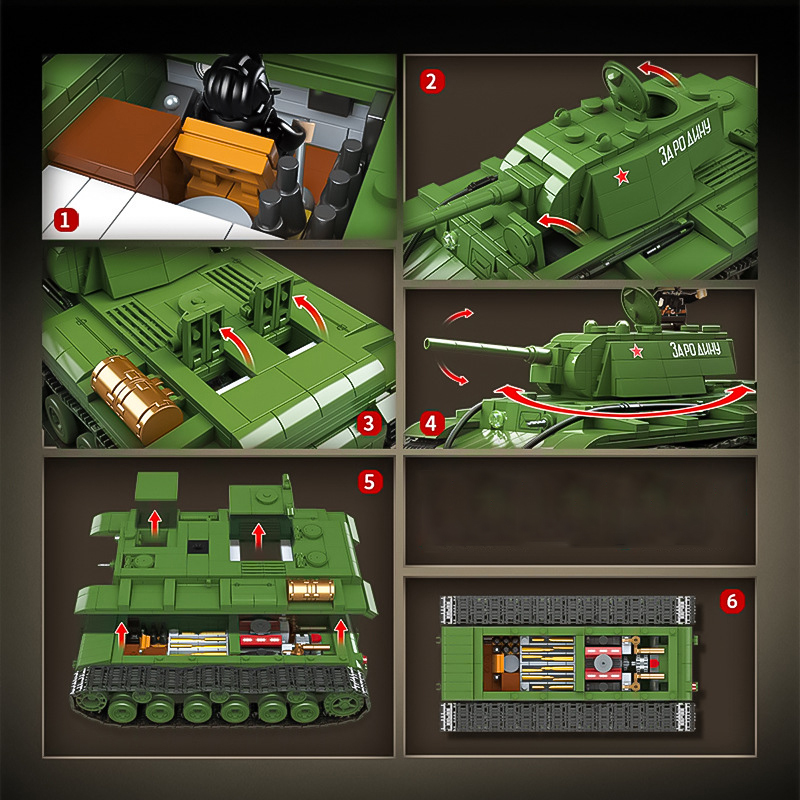 1

2

ЗА РОДИНУ

3

4

ЗА РОДИНУ

5

6