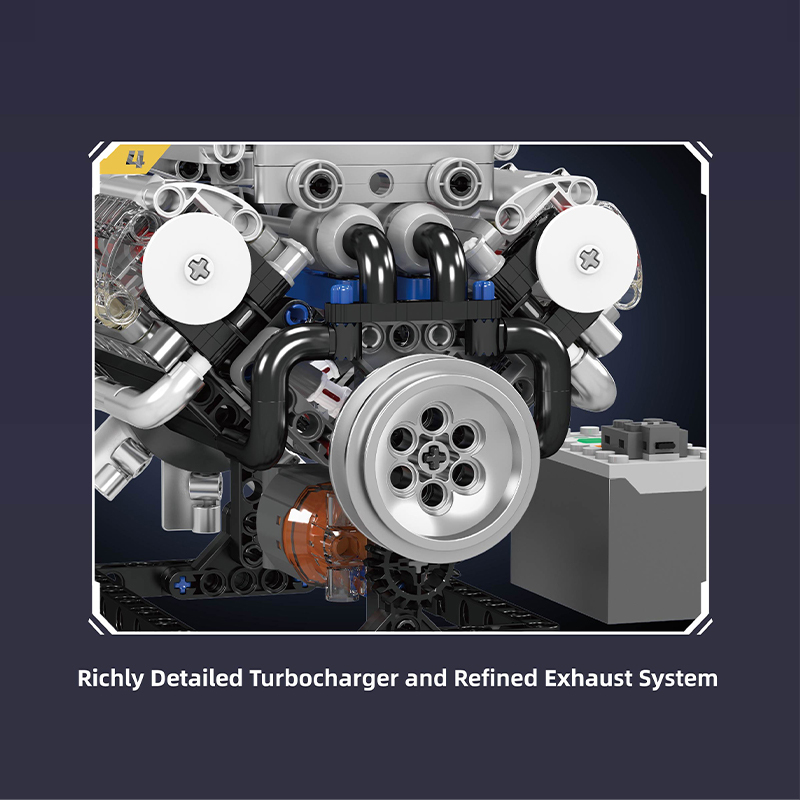 Richly Detailed Turbocharger and Refined Exhaust System