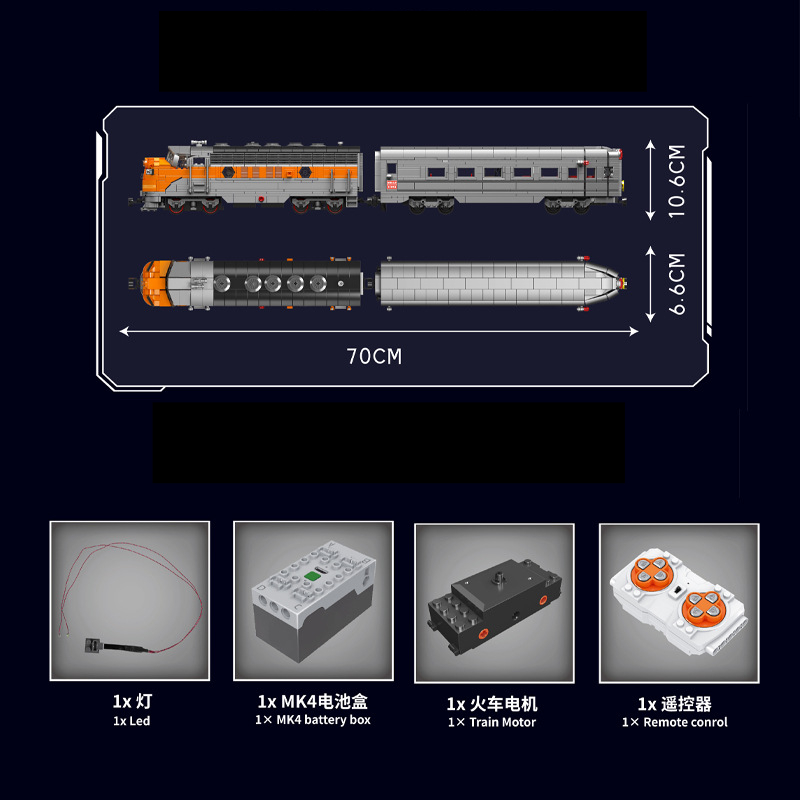 10.6CM

6.6CM

70CM

1x 灯
1x Led

1x MK4电池盒
1× MK4 battery box

1x 火车电机
1× Train Motor

1x 遥控器
1× Remote conrol