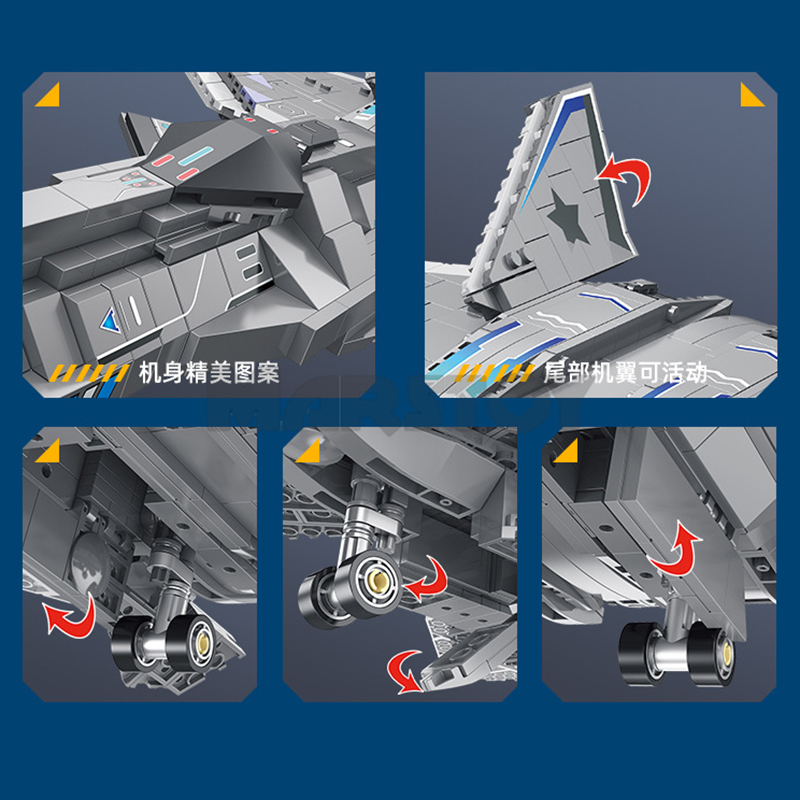 机身精美图案

尾部机翼可活动

MARSTOY