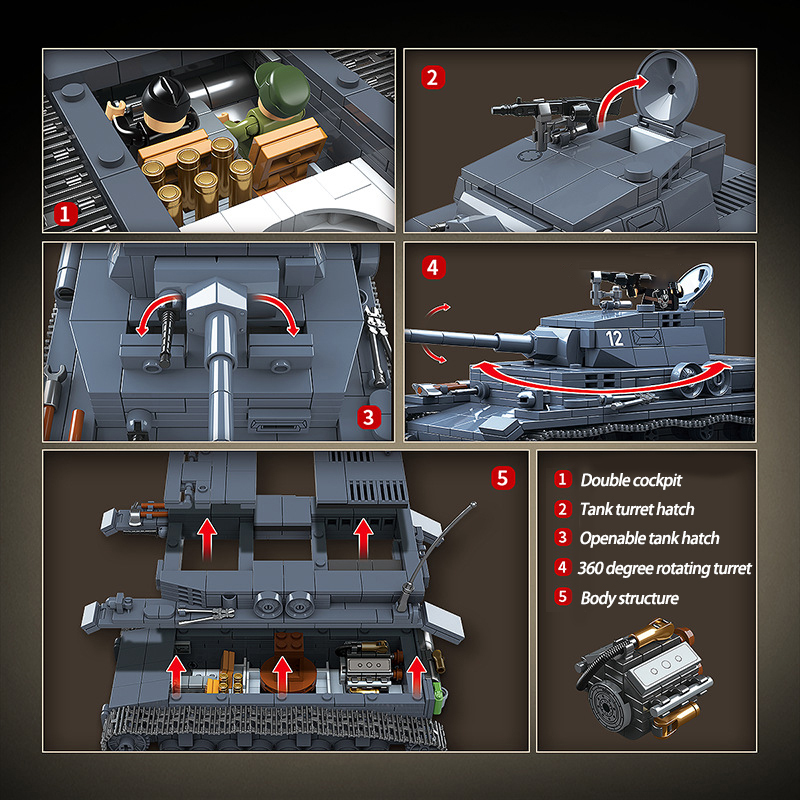 1

2

3

4

12

5

1 Double cockpit
2 Tank turret hatch
3 Openable tank hatch
4 360 degree rotating turret
5 Body structure