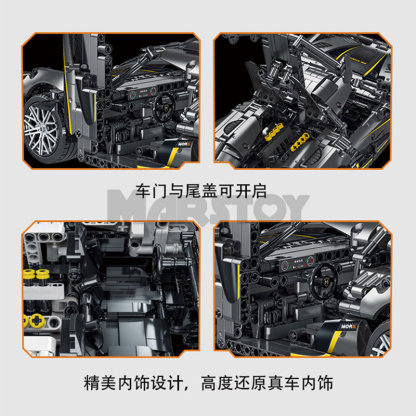 车门与尾盖可开启

MARSTOY

精美内饰设计，高度还原真车内饰