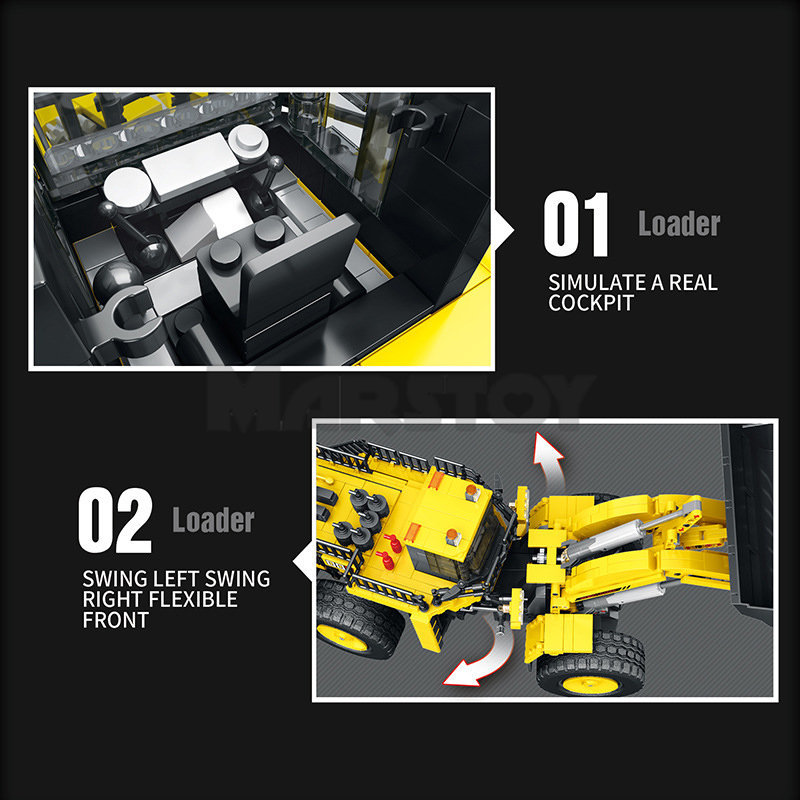 01 Loader

SIMULATE A REAL COCKPIT

MARSTOY

02 Loader

SWING LEFT SWING RIGHT FLEXIBLE FRONT