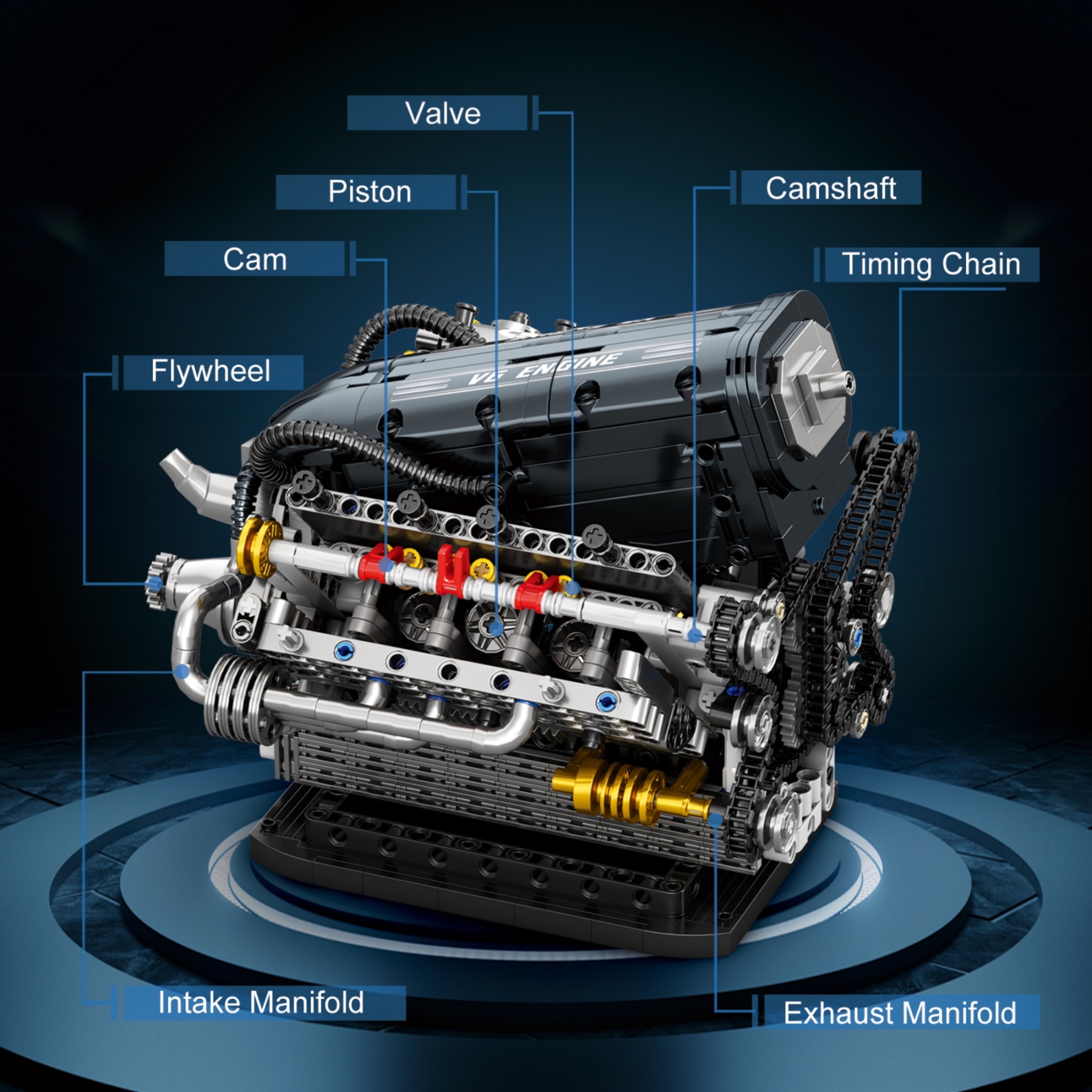 Valve

Piston

Camshaft

Cam

Timing Chain

Flywheel

V6 ENGINE

Intake Manifold

Exhaust Manifold