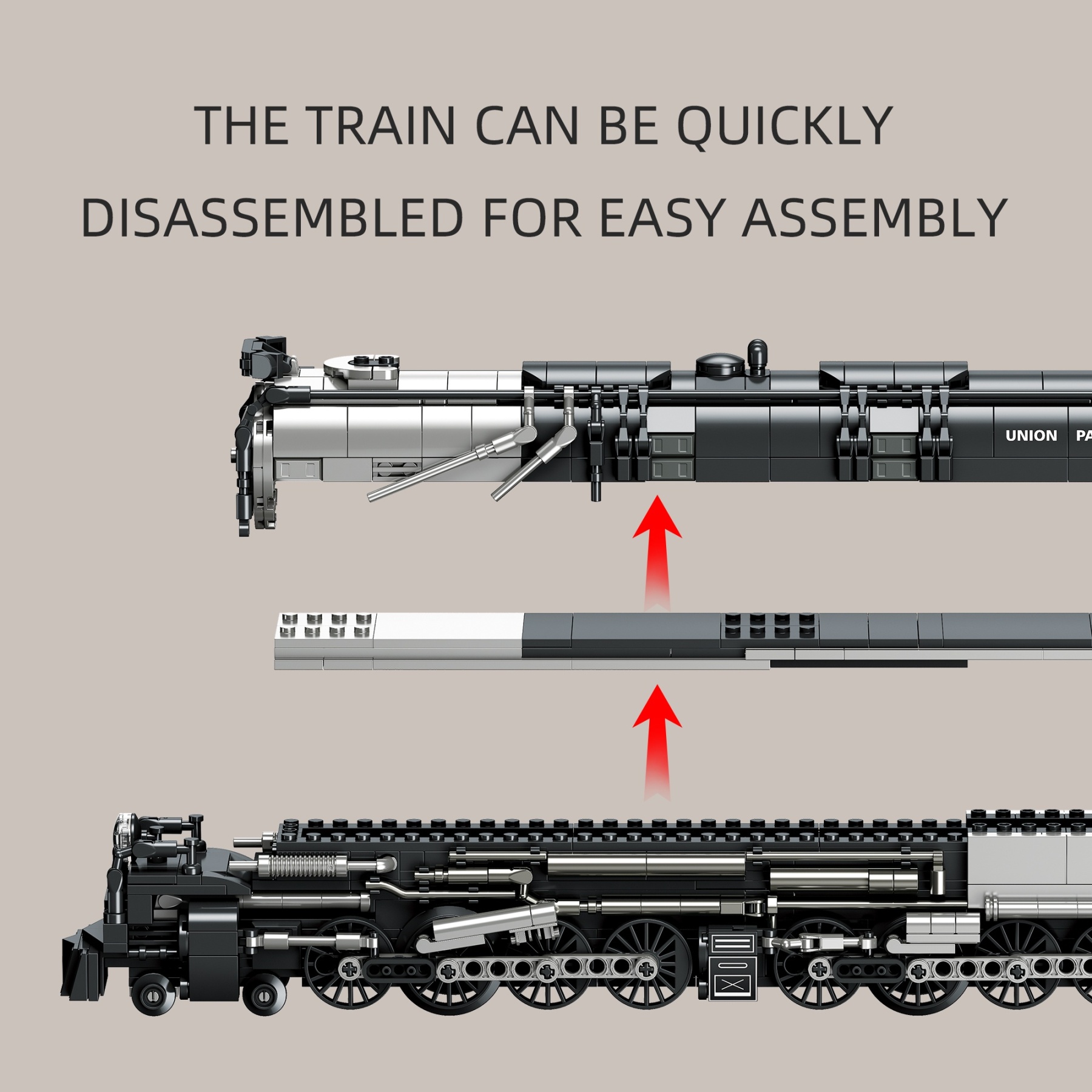 THE TRAIN CAN BE QUICKLY DISASSEMBLED FOR EASY ASSEMBLY

UNION PA