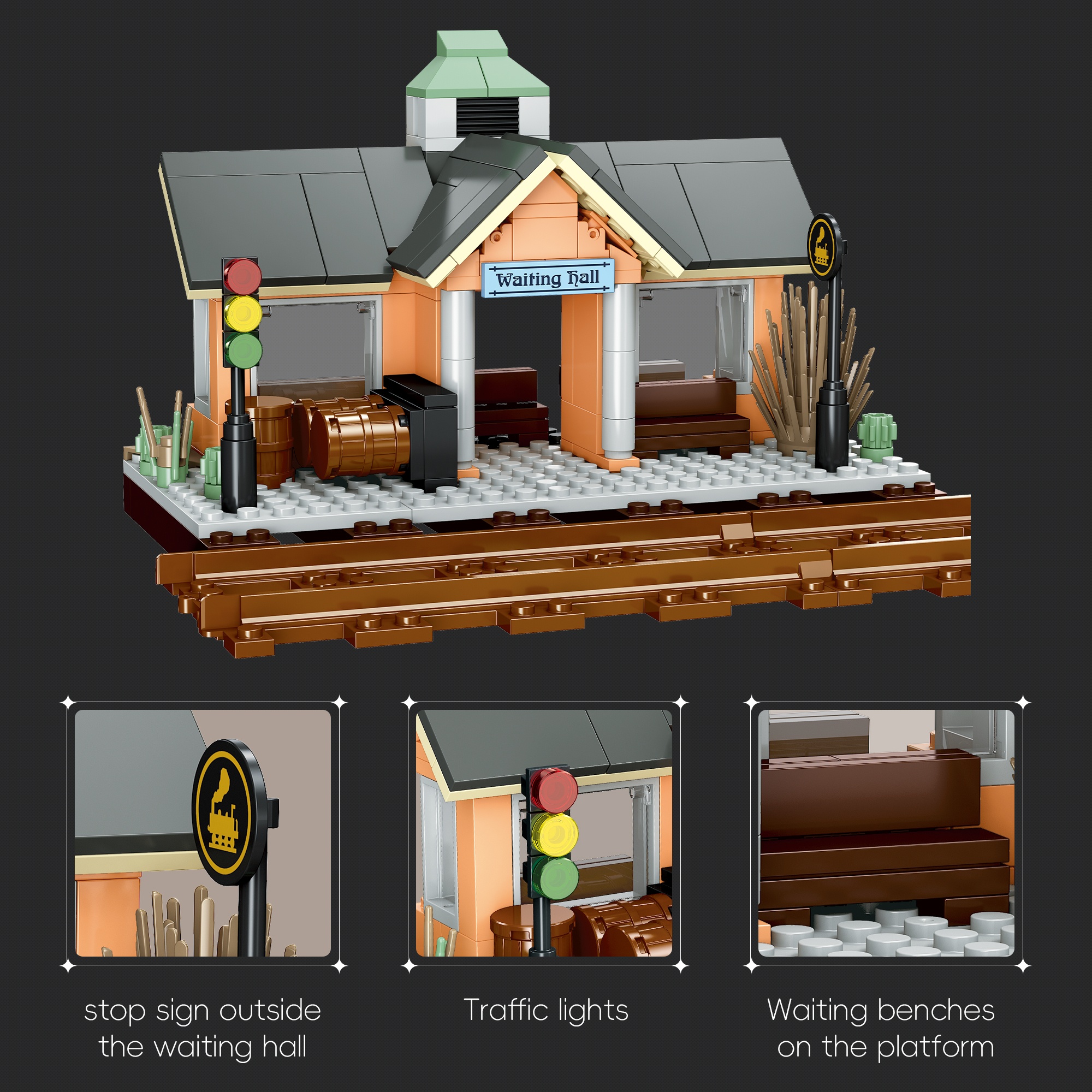 Waiting Hall

stop sign outside the waiting hall

Traffic lights

Waiting benches on the platform