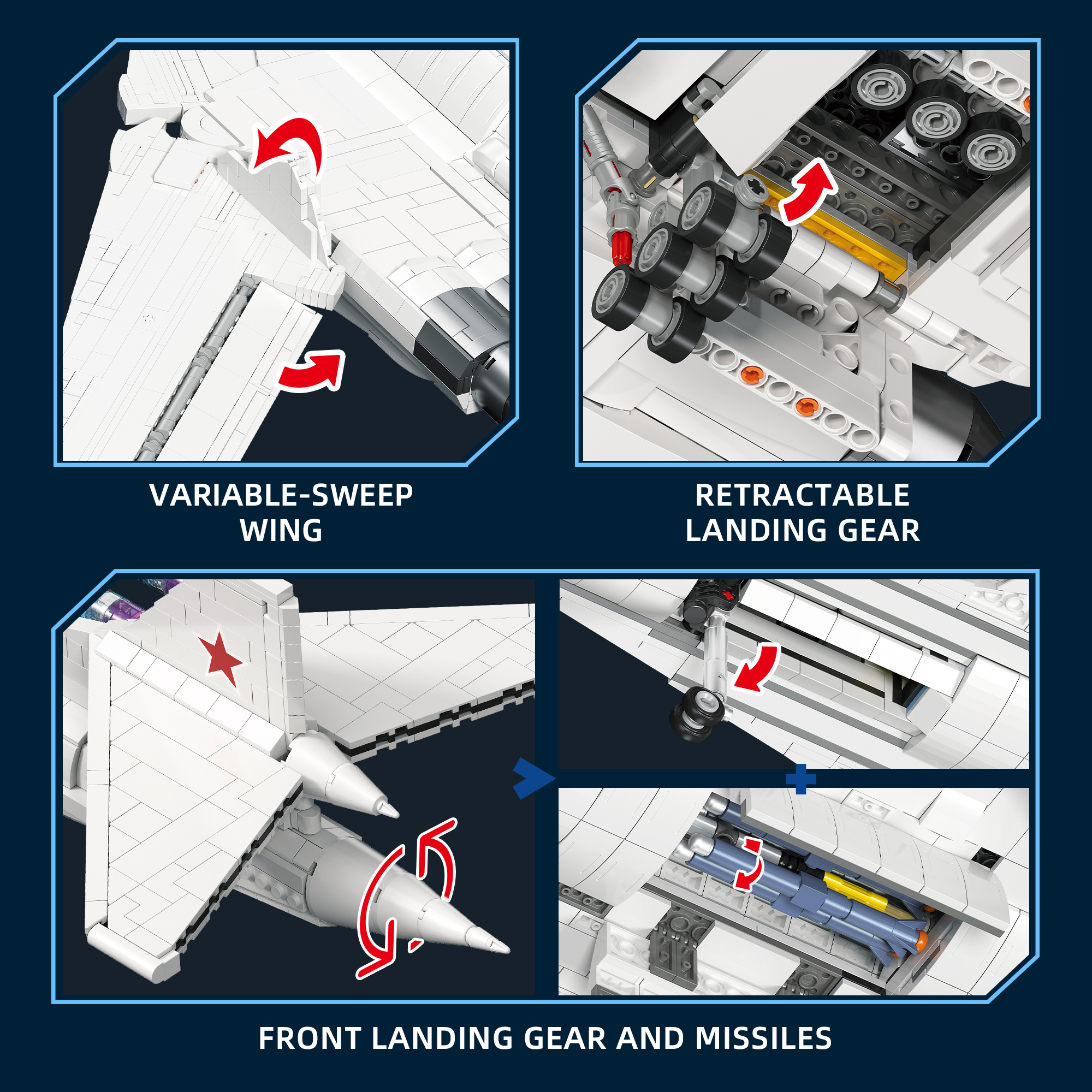 VARIABLE-SWEEP WING

RETRACTABLE LANDING GEAR

FRONT LANDING GEAR AND MISSILES