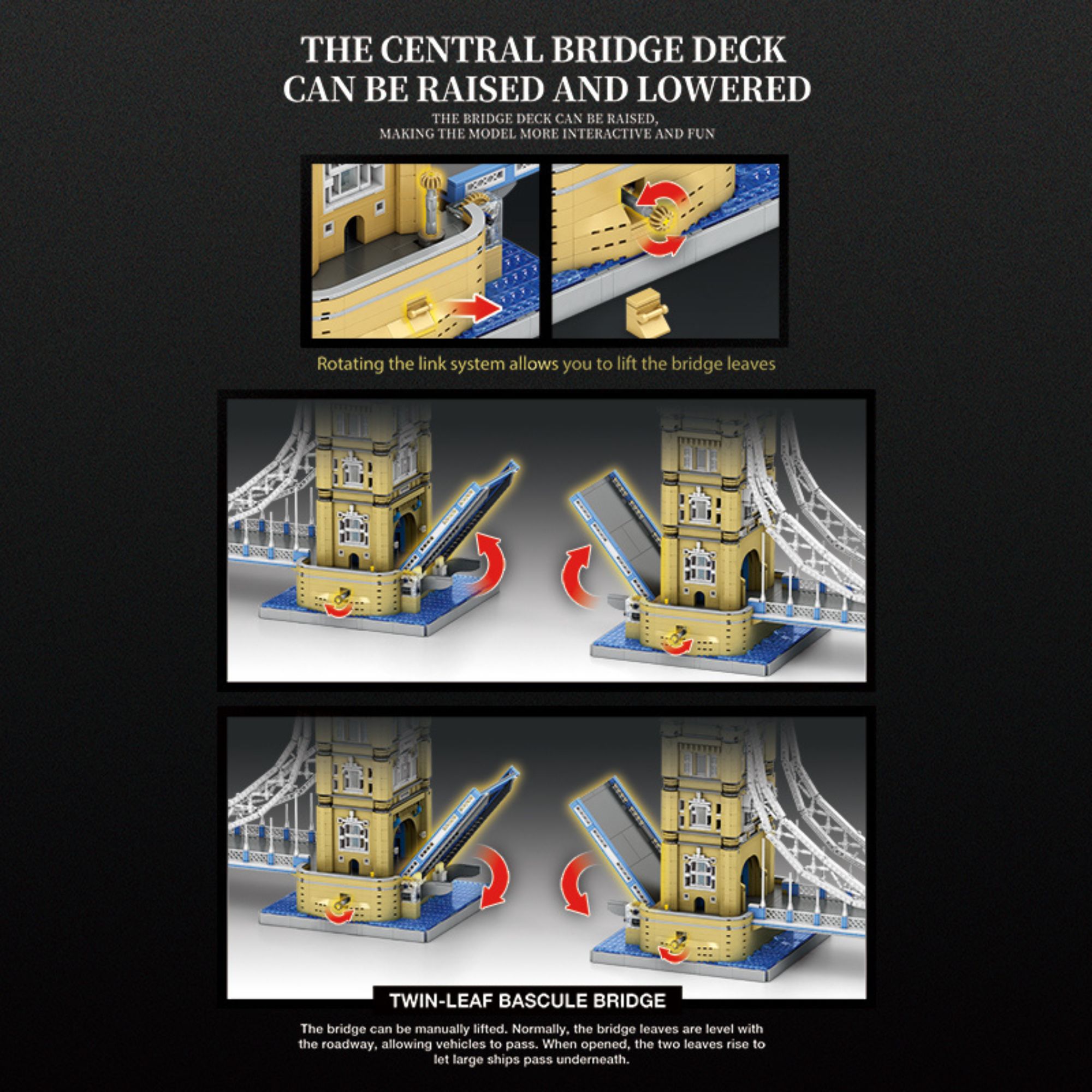 THE CENTRAL BRIDGE DECK CAN BE RAISED AND LOWERED

THE BRIDGE DECK CAN BE RAISED, MAKING THE MODEL MORE INTERACTIVE AND FUN

Rotating the link system allows you to lift the bridge leaves

TWIN-LEAF BASCULE BRIDGE

The bridge can be manually lifted. Normally, the bridge leaves are level with the roadway, allowing vehicles to pass. When opened, the two leaves rise to let large ships pass underneath.