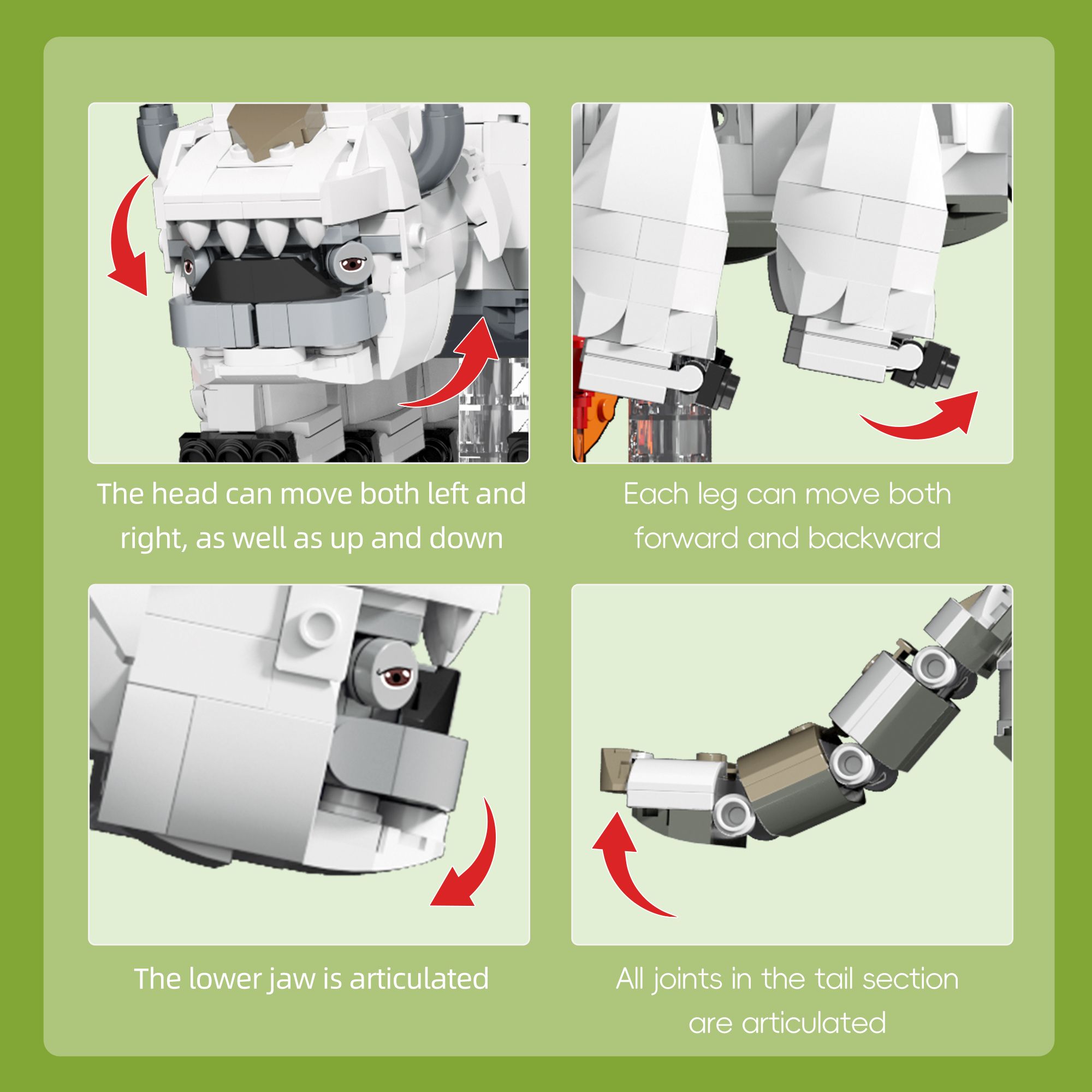 The head can move both left and right, as well as up and down

Each leg can move both forward and backward

The lower jaw is articulated

All joints in the tail section are articulated