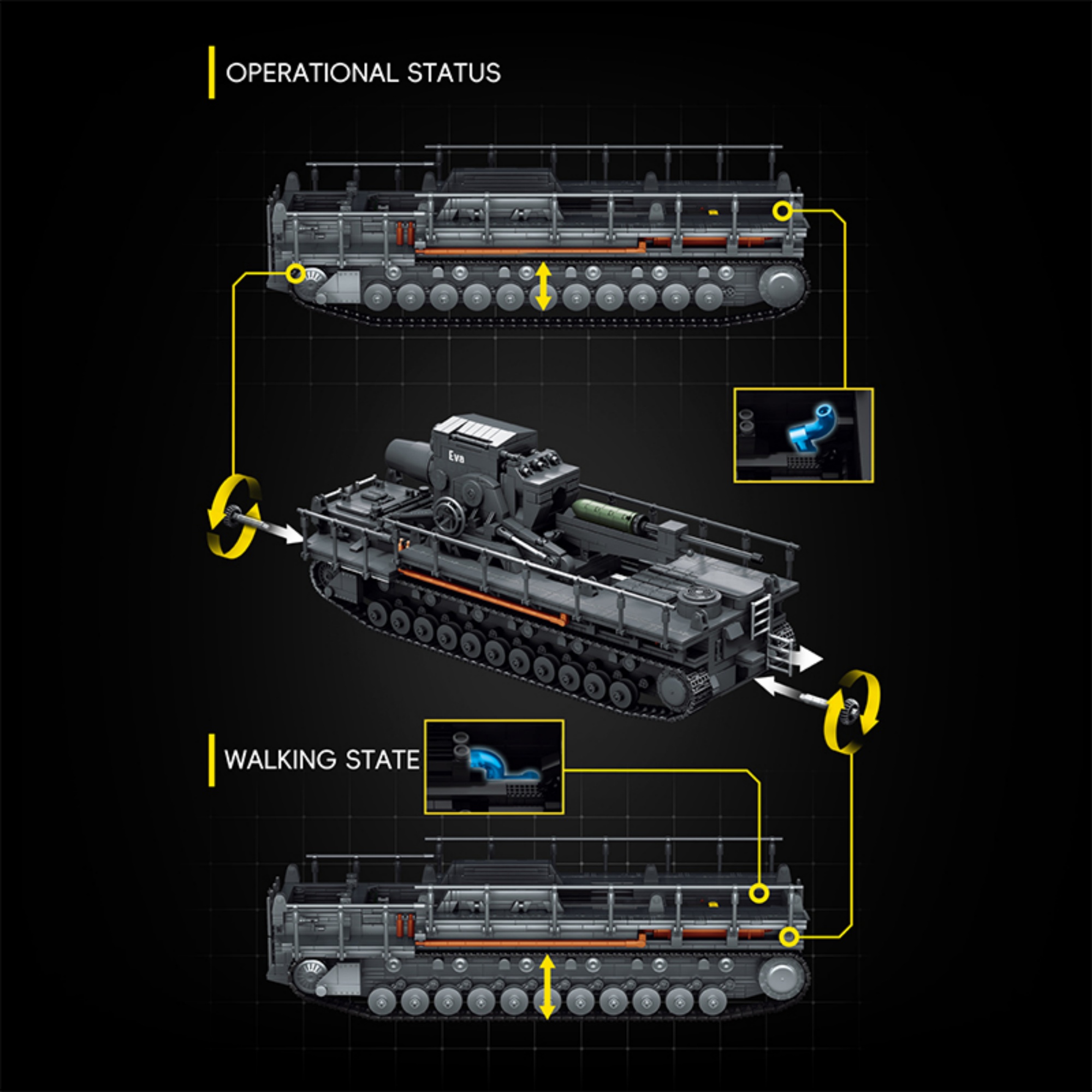 OPERATIONAL STATUS

Eva

WALKING STATE