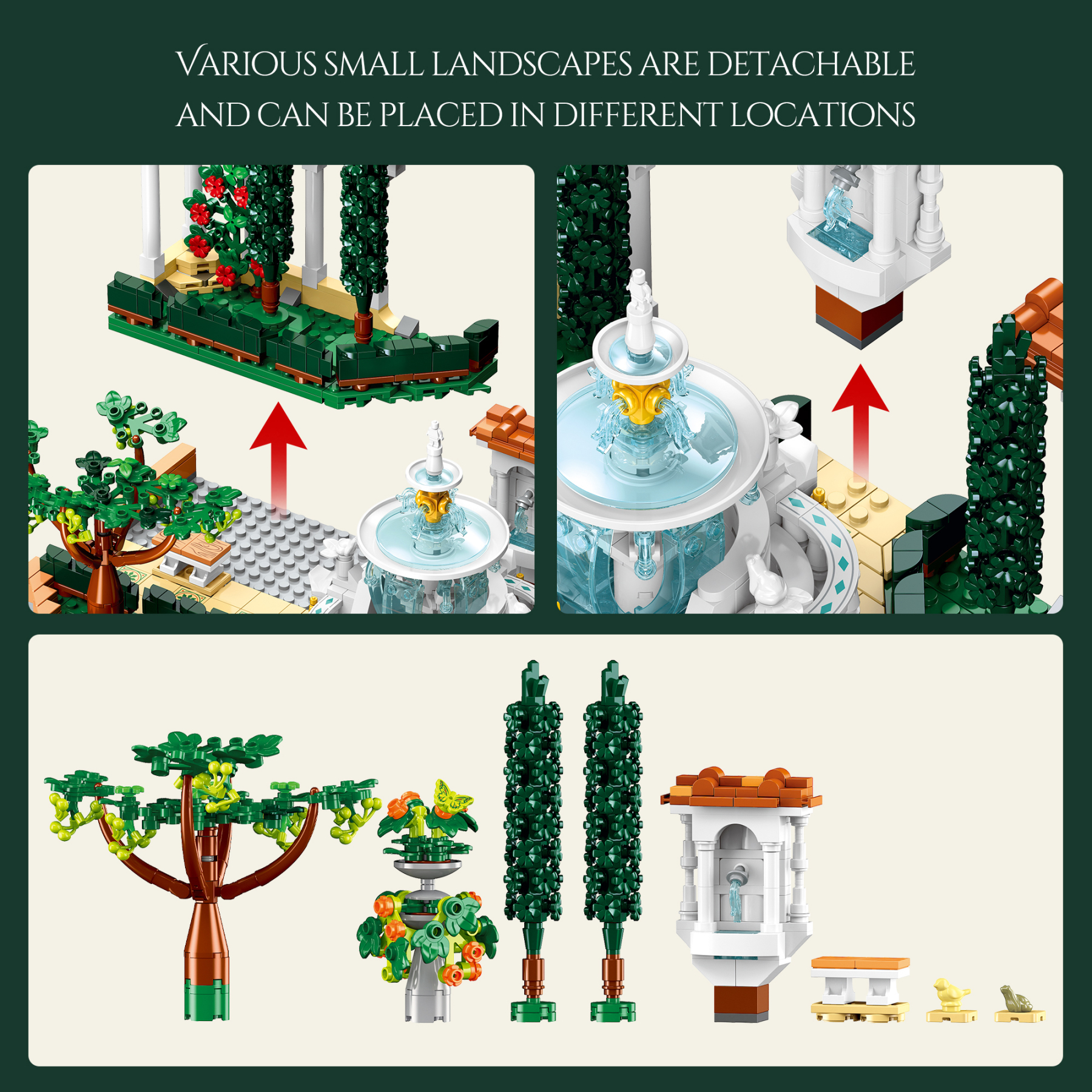 VARIOUS SMALL LANDSCAPES ARE DETACHABLE AND CAN BE PLACED IN DIFFERENT LOCATIONS