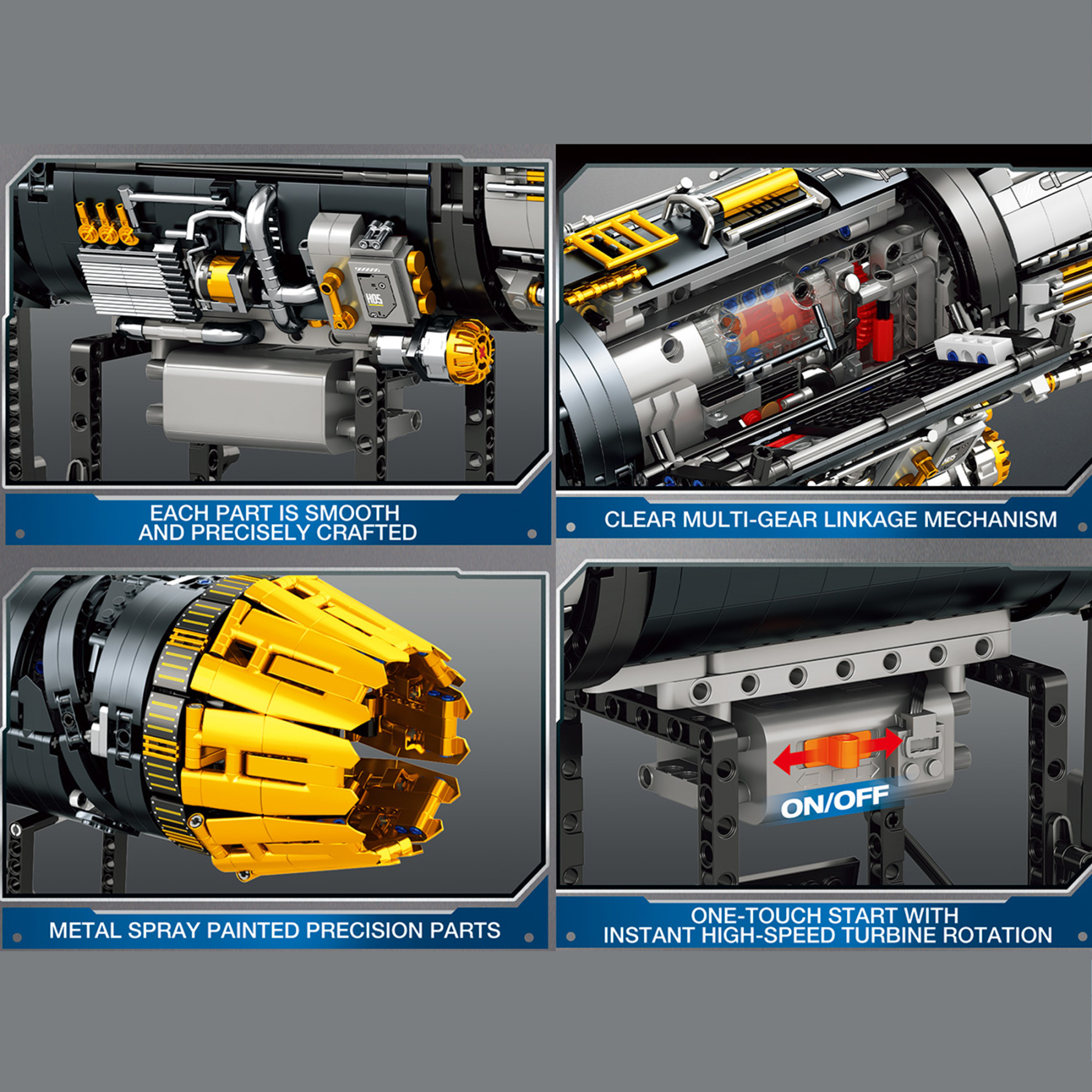 H05

EACH PART IS SMOOTH AND PRECISELY CRAFTED

CLEAR MULTI-GEAR LINKAGE MECHANISM

METAL SPRAY PAINTED PRECISION PARTS

ON/OFF

ONE-TOUCH START WITH INSTANT HIGH-SPEED TURBINE ROTATION