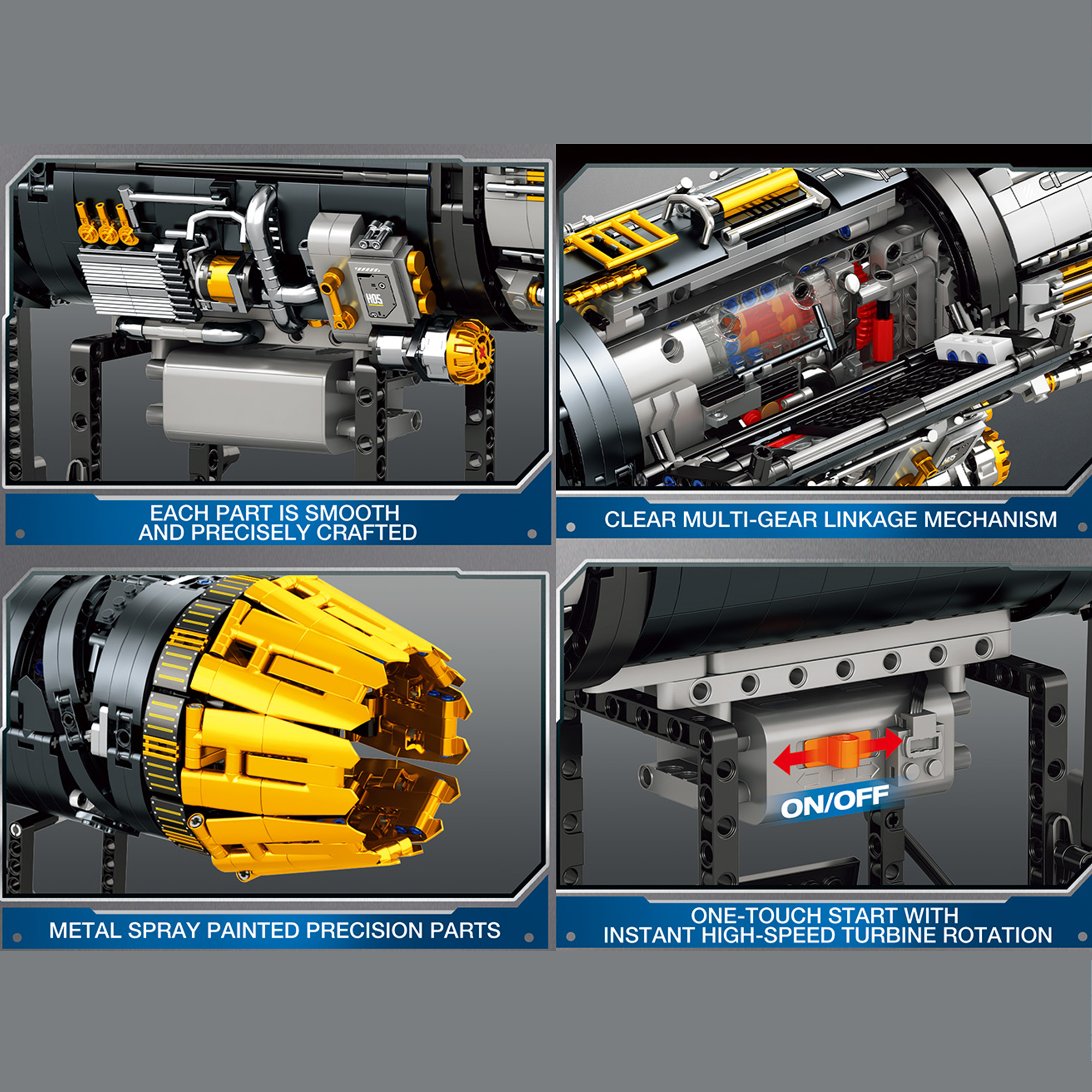 H05

EACH PART IS SMOOTH
AND PRECISELY CRAFTED

CLEAR MULTI-GEAR LINKAGE MECHANISM

METAL SPRAY PAINTED PRECISION PARTS

ON/OFF

ONE-TOUCH START WITH
INSTANT HIGH-SPEED TURBINE ROTATION