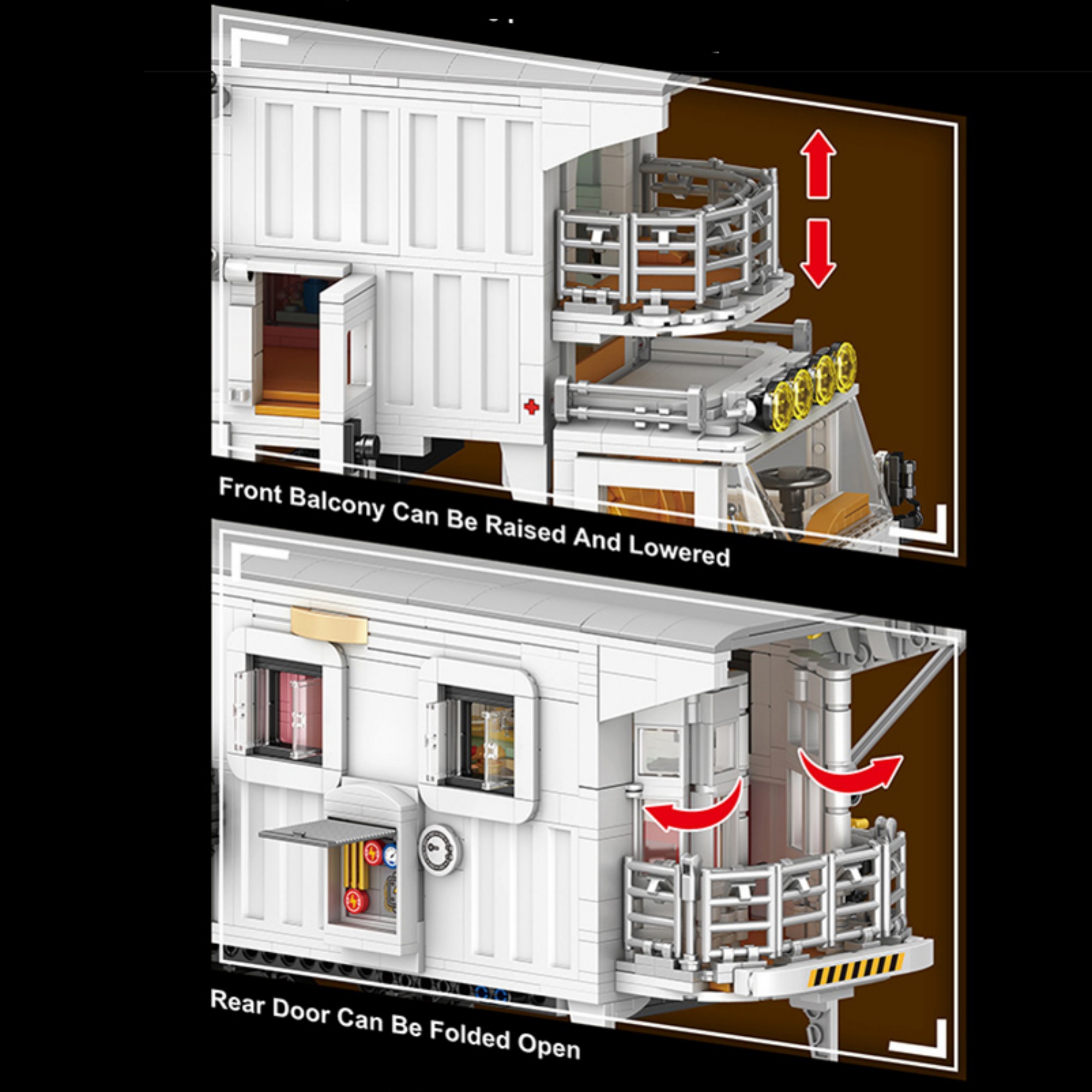 Front Balcony Can Be Raised And Lowered

Rear Door Can Be Folded Open