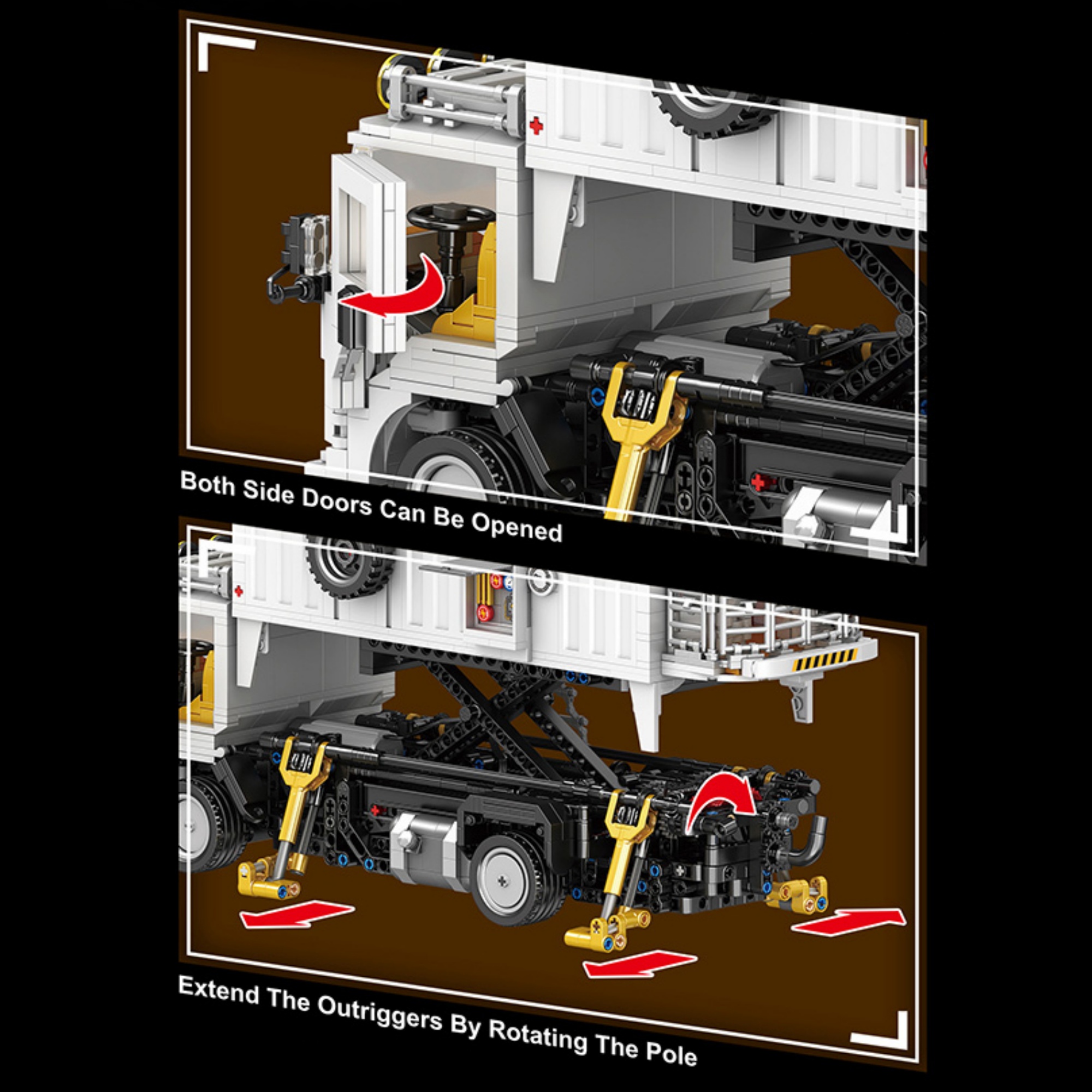 Both Side Doors Can Be Opened

Extend The Outriggers By Rotating The Pole