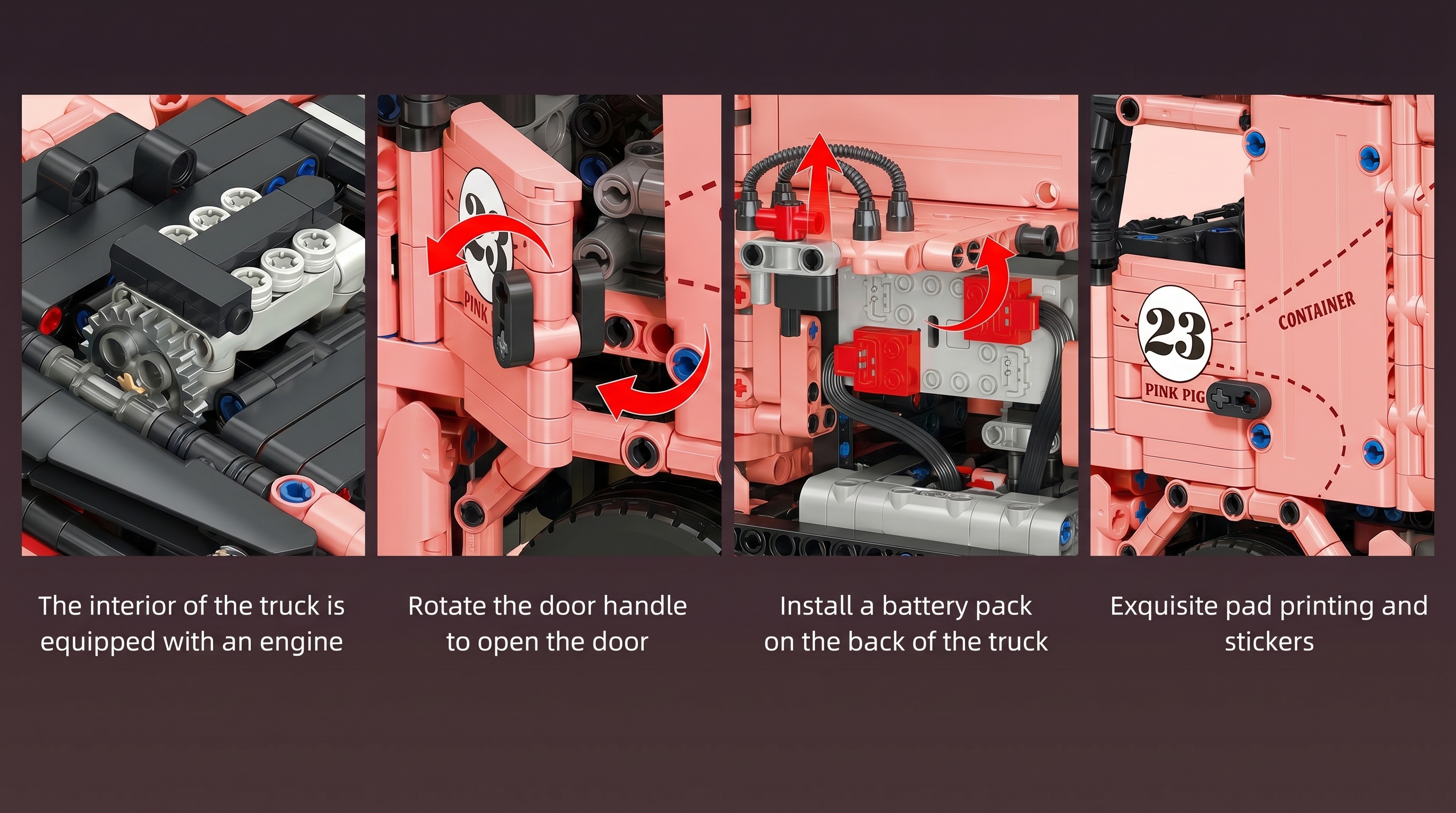 23

PINK

23

CONTAINER

PINK PIG

The interior of the truck is equipped with an engine

Rotate the door handle to open the door

Install a battery pack on the back of the truck

Exquisite pad printing and stickers